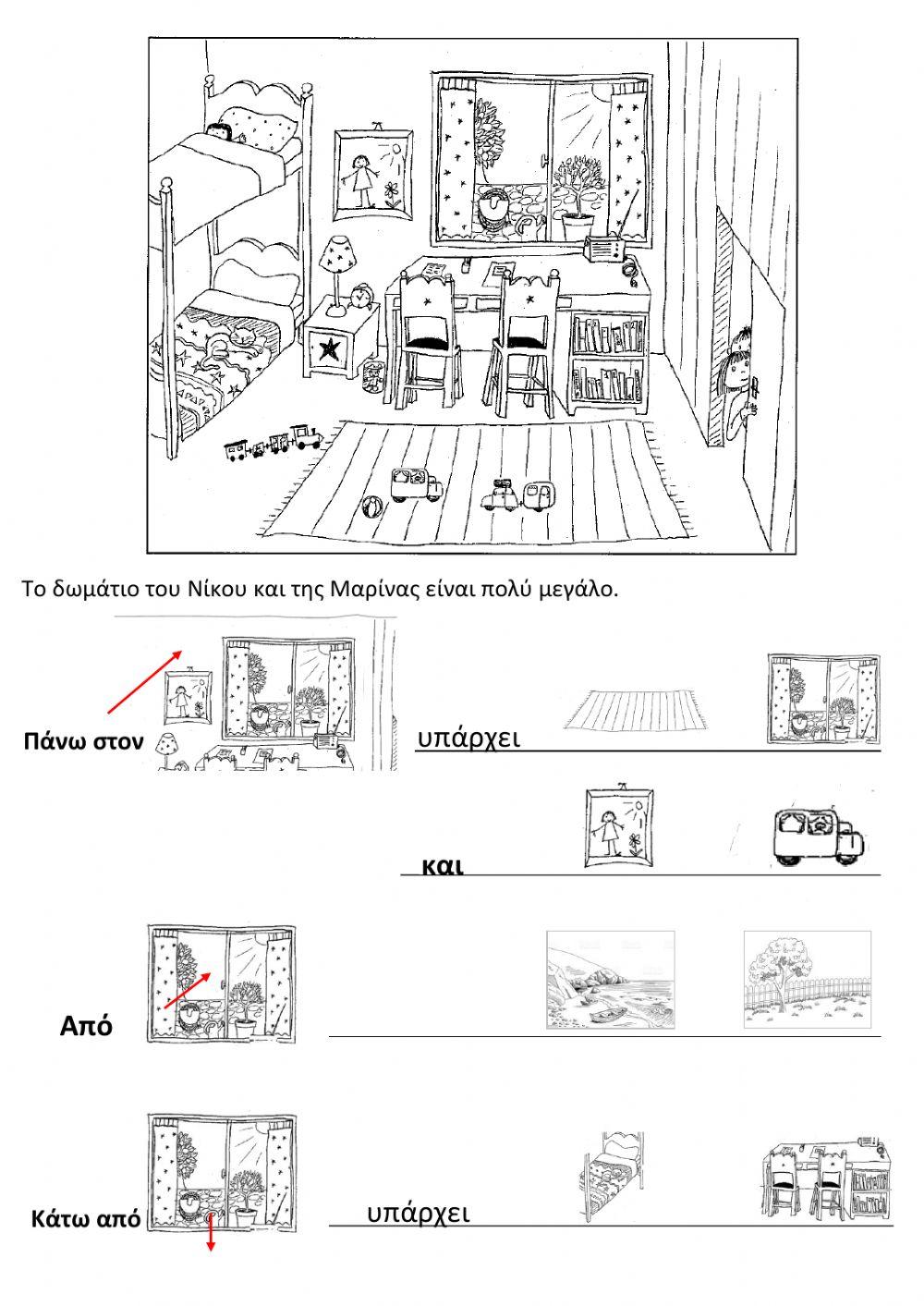 Το δωμάτιο του Νίκου και της Μαρίνας είναι πολύ μεγάλο.

Πάνω στον

υπάρχει

και

Από

Κάτω από

υπάρχει