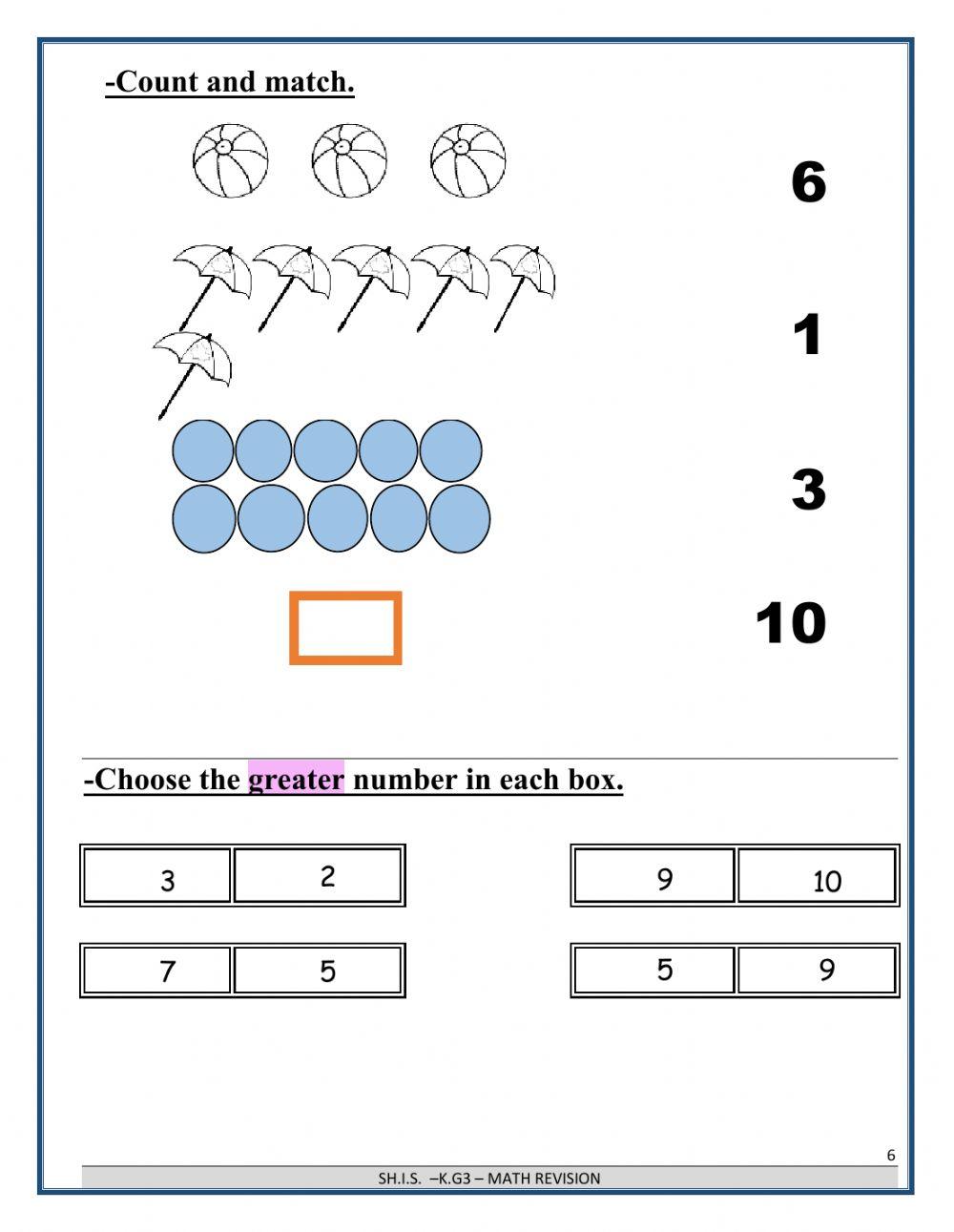 -Count and match.

6

1

3

10

-Choose the greater number in each box.

| 3 | 2 |
|---|---|

| 9 | 10 |
|---|---|

| 7 | 5 |
|---|---|

| 5 | 9 |
|---|---|

6

SH.I.S. –K.G3 – MATH REVISION