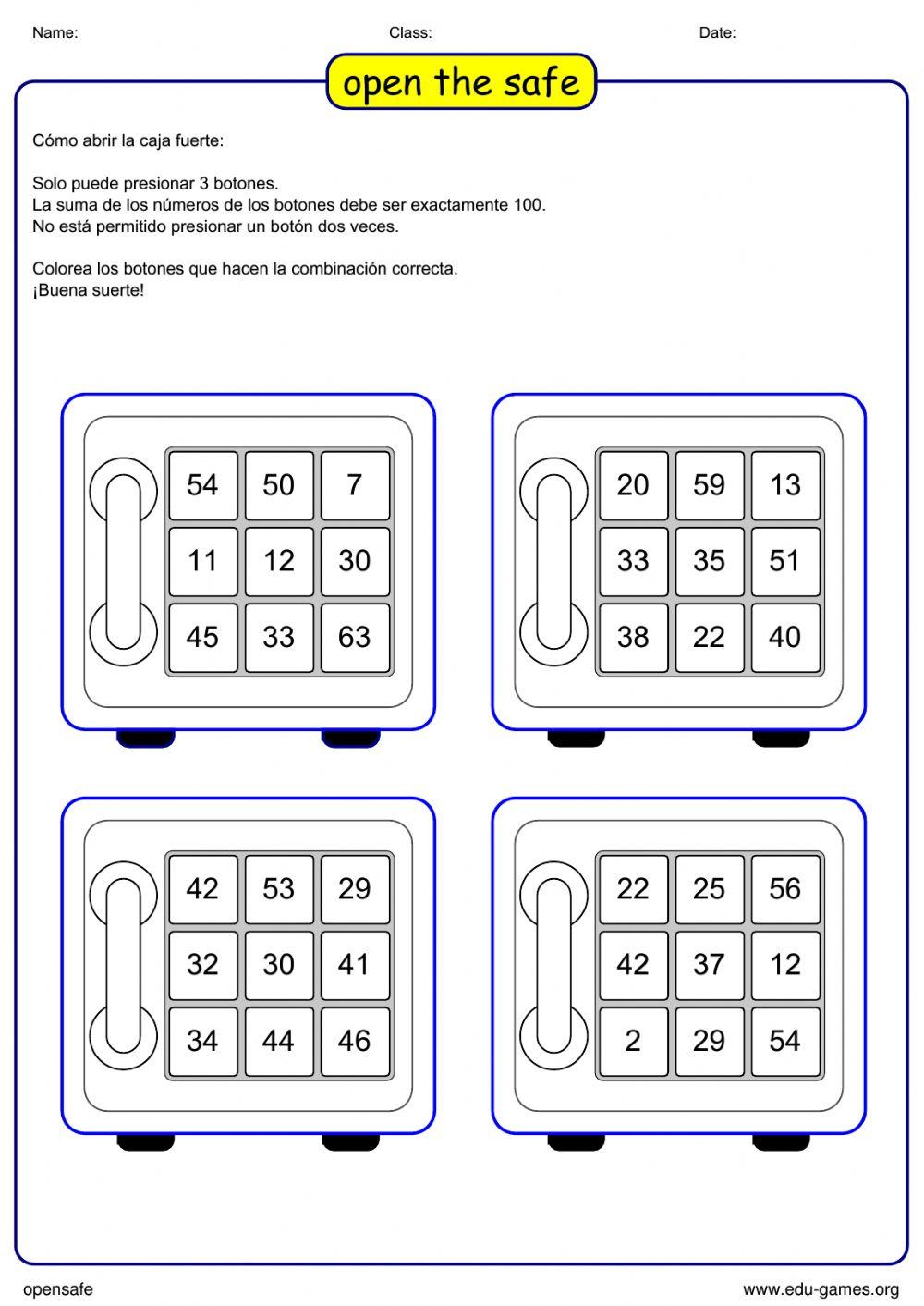 Name: Class: Date:

open the safe

Cómo abrir la caja fuerte:

Solo puede presionar 3 botones.
La suma de los números de los botones debe ser exactamente 100.
No está permitido presionar un botón dos veces.

Colorea los botones que hacen la combinación correcta.
¡Buena suerte!

| 54 | 50 | 7 |
|---|---|---|
| 11 | 12 | 30 |
| 45 | 33 | 63 |

| 20 | 59 | 13 |
|---|---|---|
| 33 | 35 | 51 |
| 38 | 22 | 40 |

| 42 | 53 | 29 |
|---|---|---|
| 32 | 30 | 41 |
| 34 | 44 | 46 |

| 22 | 25 | 56 |
|---|---|---|
| 42 | 37 | 12 |
| 2 | 29 | 54 |

opensafe www.edu-games.org