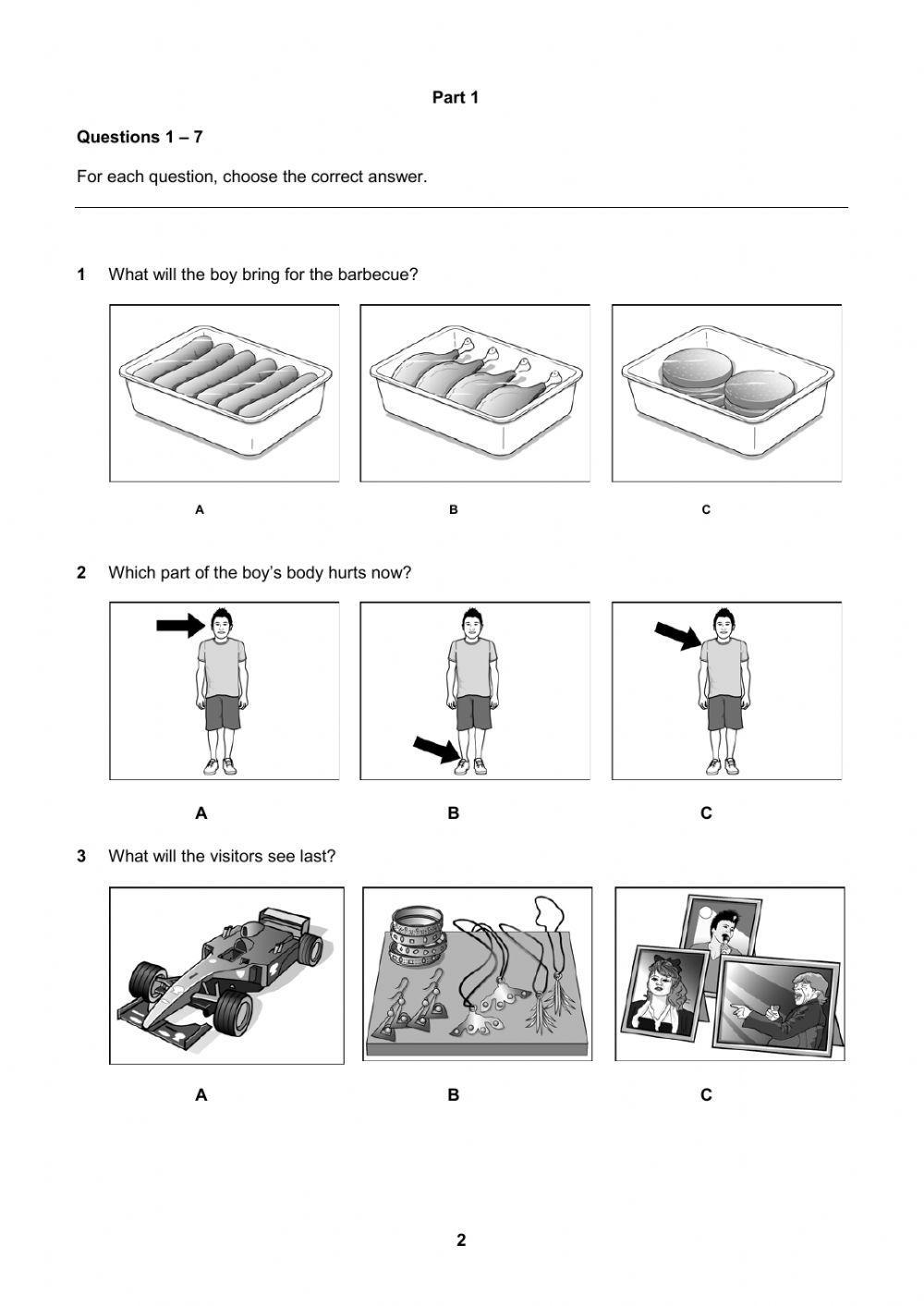 Part 1

Questions 1 – 7

For each question, choose the correct answer.

1 What will the boy bring for the barbecue?

A B C

2 Which part of the boy's body hurts now?

A B C

3 What will the visitors see last?

A B C

2