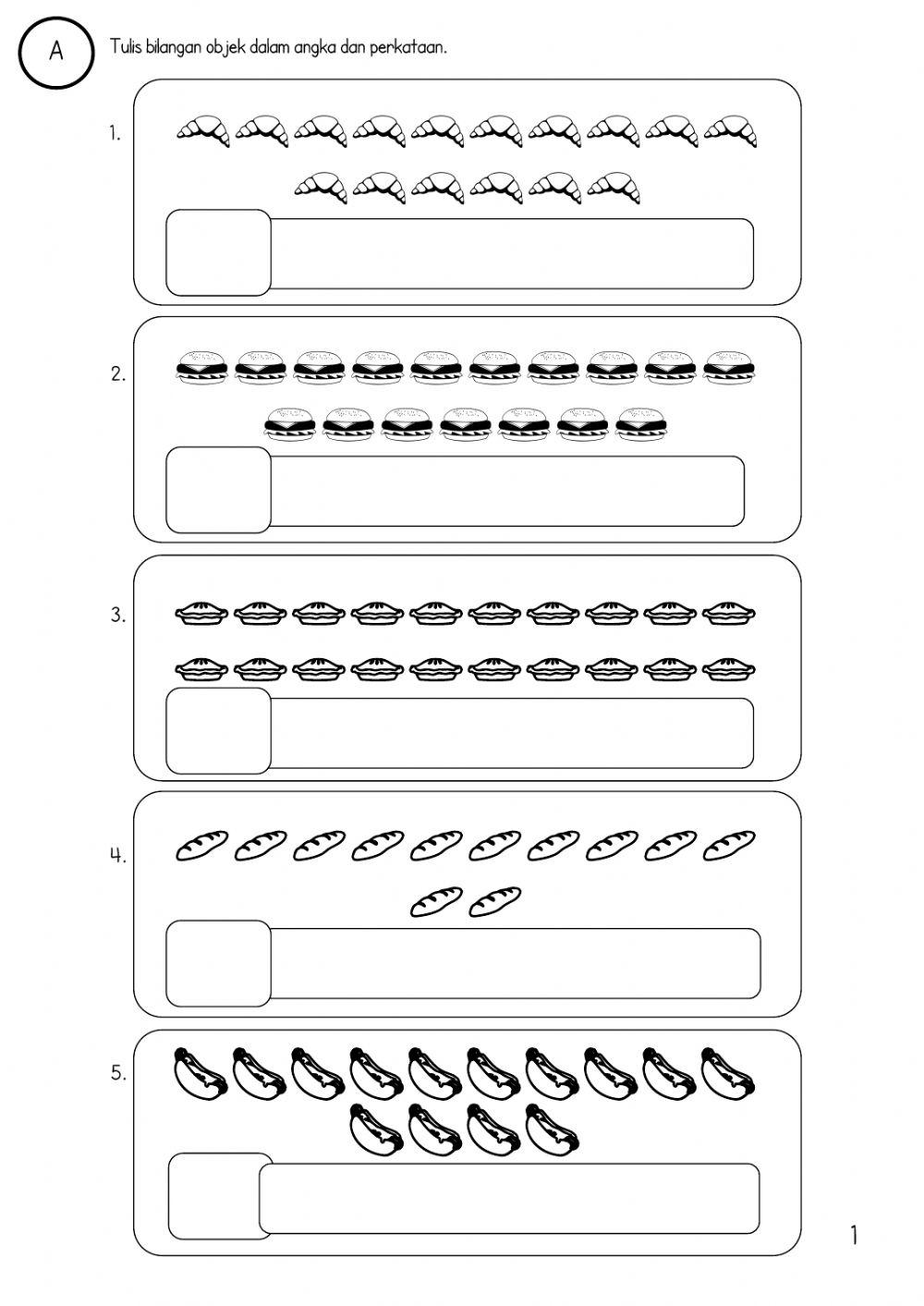 A

Tulis bilangan objek dalam angka dan perkataan.

1.

2.

3.

4.

5.

1