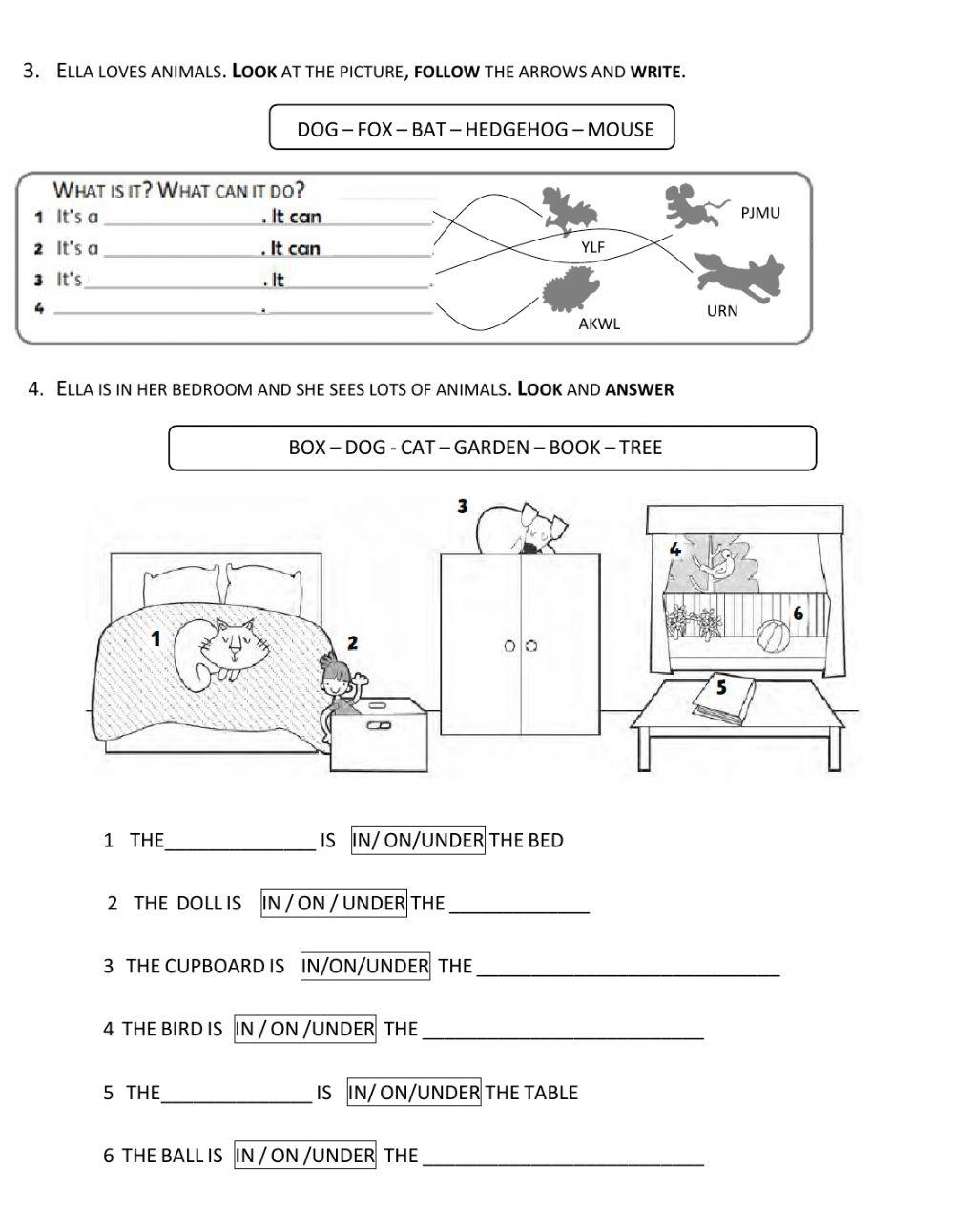 3. ELLA LOVES ANIMALS. LOOK AT THE PICTURE, FOLLOW THE ARROWS AND WRITE.

DOG – FOX – BAT – HEDGEHOG – MOUSE

WHAT IS IT? WHAT CAN IT DO?
1 It's a ______________ . It can ______________
2 It's a ______________ . It can ______________
3 It's ______________ . It ______________
4 ______________ . ______________

PJMU
YLF
URN
AKWL

4. ELLA IS IN HER BEDROOM AND SHE SEES LOTS OF ANIMALS. LOOK AND ANSWER

BOX – DOG - CAT – GARDEN – BOOK – TREE

3
4
6
1
2
5

1 THE______________ IS IN/ ON/UNDER THE BED

2 THE DOLL IS IN / ON / UNDER THE ______________

3 THE CUPBOARD IS IN/ON/UNDER THE ______________

4 THE BIRD IS IN / ON /UNDER THE ______________

5 THE______________ IS IN/ ON/UNDER THE TABLE

6 THE BALL IS IN / ON /UNDER THE ______________