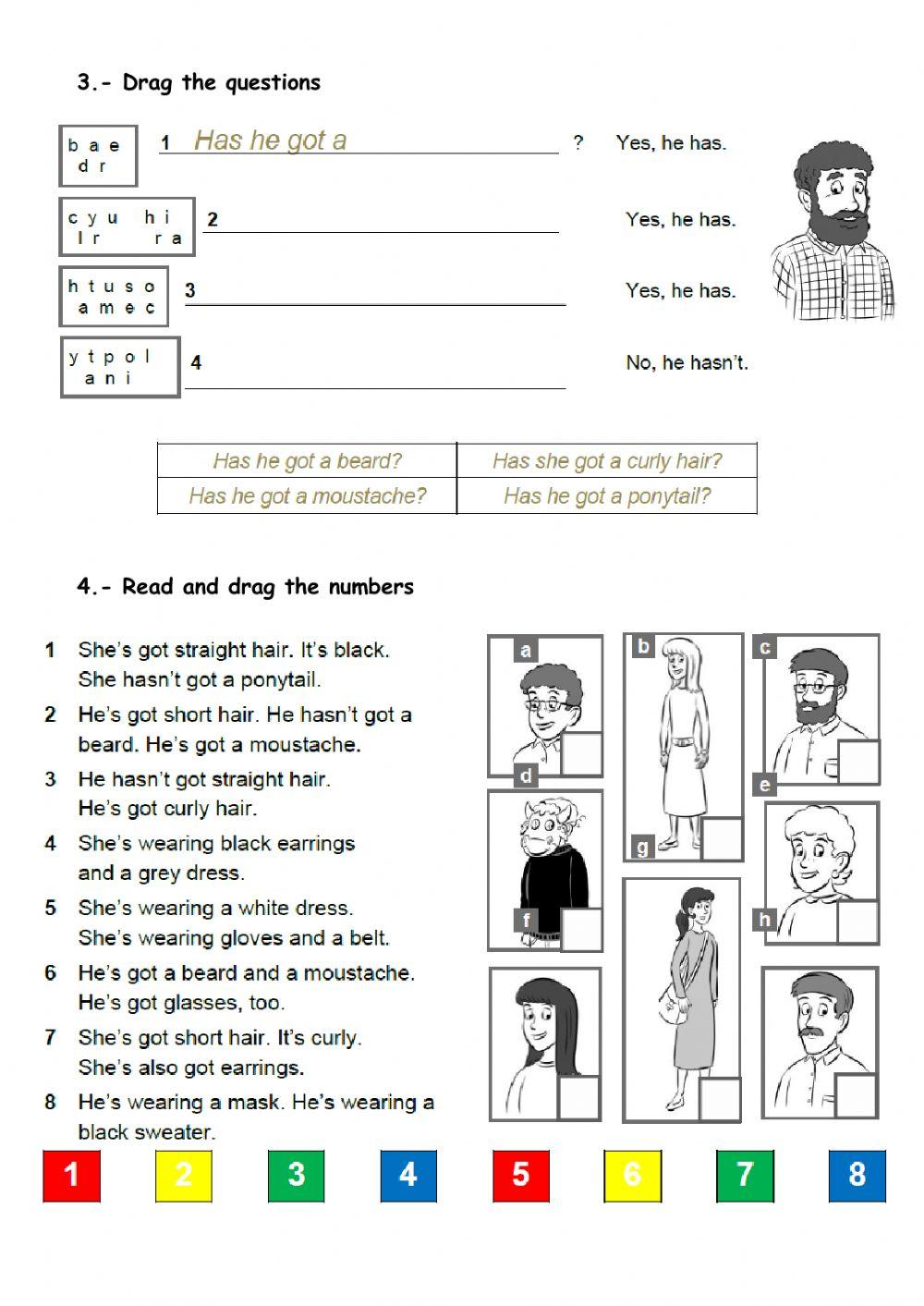 3.- Drag the questions

b a e
d r

1 Has he got a ? Yes, he has.

c y u h i
l r r a

2 Yes, he has.

h t u s o
a m e c

3 Yes, he has.

y t p o l
a n i

4 No, he hasn't.

| Has he got a beard? | Has she got a curly hair? |
|---|---|
| Has he got a moustache? | Has he got a ponytail? |

4.- Read and drag the numbers

1 She's got straight hair. It's black. She hasn't got a ponytail.
2 He's got short hair. He hasn't got a beard. He's got a moustache.
3 He hasn't got straight hair. He's got curly hair.
4 She's wearing black earrings and a grey dress.
5 She's wearing a white dress. She's wearing gloves and a belt.
6 He's got a beard and a moustache. He's got glasses, too.
7 She's got short hair. It's curly. She's also got earrings.
8 He's wearing a mask. He's wearing a black sweater.

a b c d e f g h

1 2 3 4 5 6 7 8