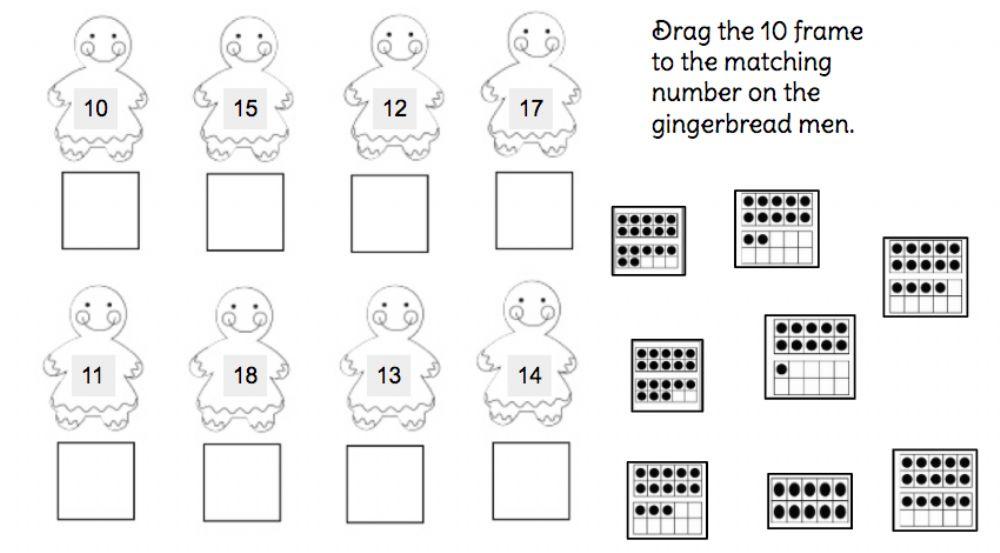 10

15

12

17

Drag the 10 frame to the matching number on the gingerbread men.

11

18

13

14