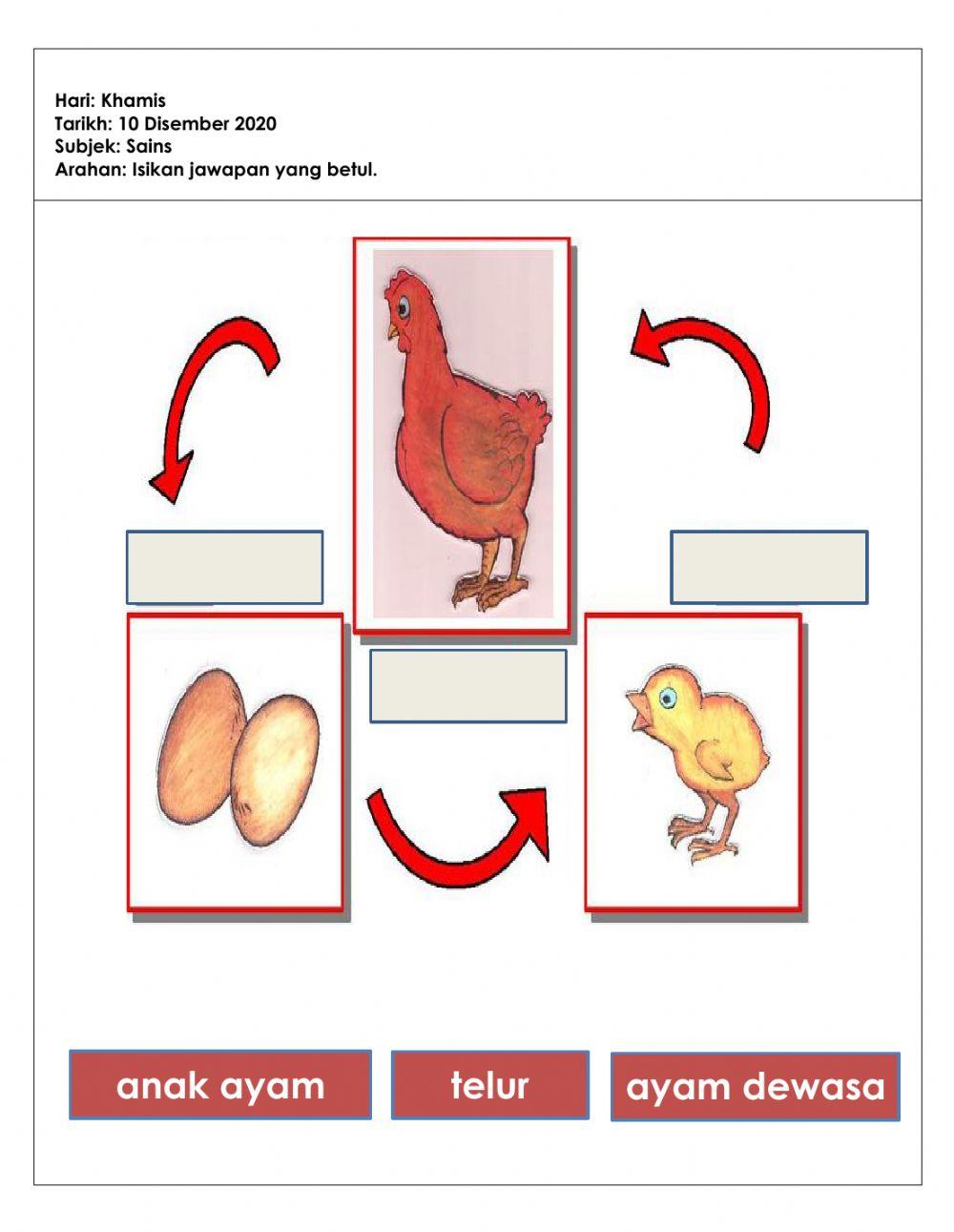 Hari: Khamis
Tarikh: 10 Disember 2020
Subjek: Sains
Arahan: Isikan jawapan yang betul.

anak ayam

telur

ayam dewasa