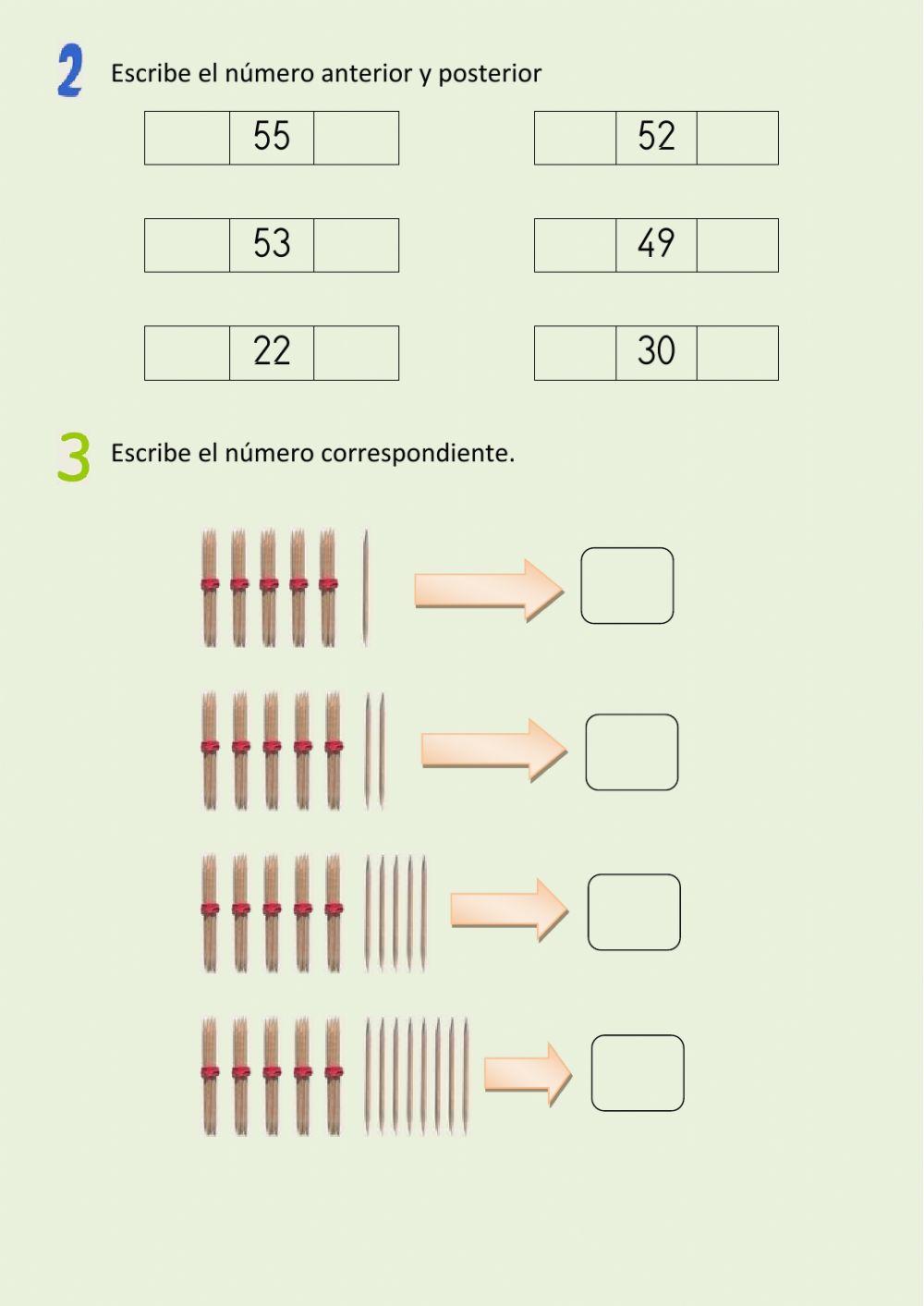 2 Escribe el número anterior y posterior

| | 55 | |
|---|---|---|

| | 52 | |
|---|---|---|

| | 53 | |
|---|---|---|

| | 49 | |
|---|---|---|

| | 22 | |
|---|---|---|

| | 30 | |
|---|---|---|

3 Escribe el número correspondiente.