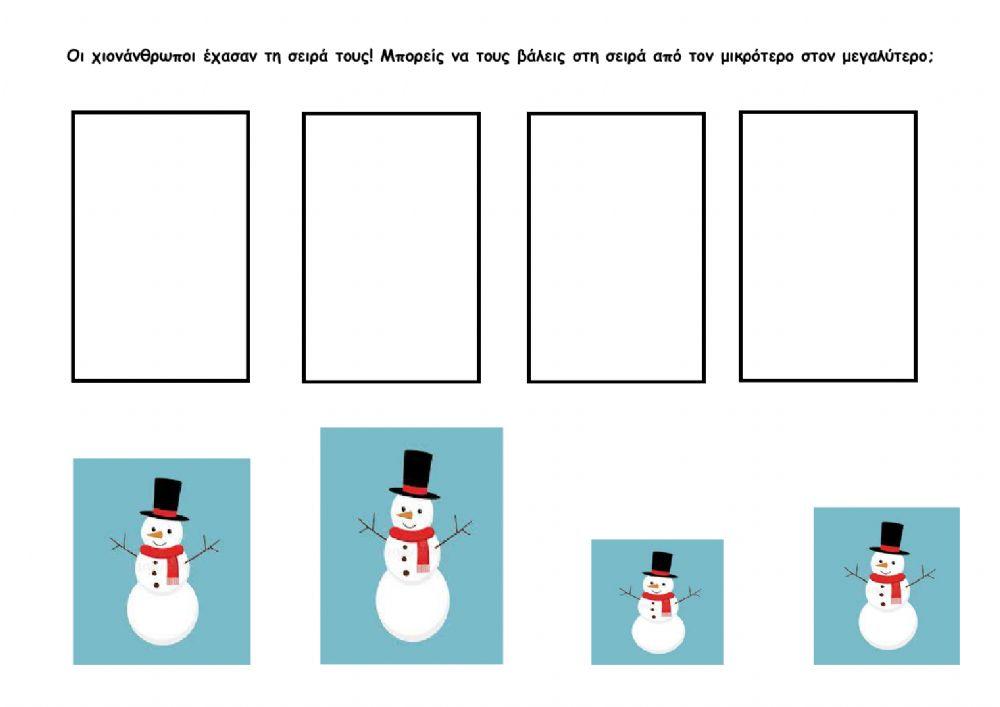 Οι χιονάνθρωποι έχασαν τη σειρά τους! Μπορείς να τους βάλεις στη σειρά από τον μικρότερο στον μεγαλύτερο;