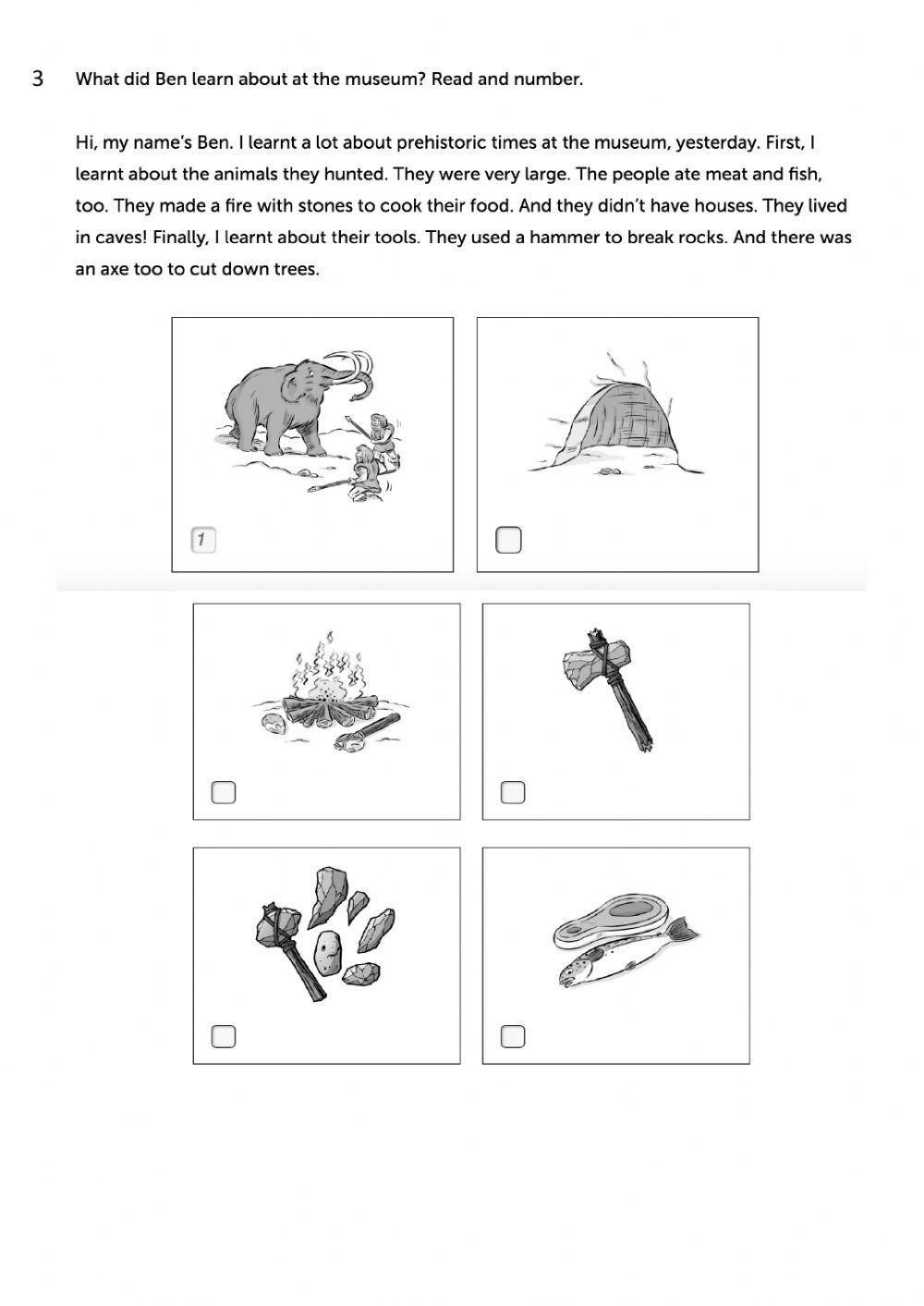 3 What did Ben learn about at the museum? Read and number.

Hi, my name's Ben. I learnt a lot about prehistoric times at the museum, yesterday. First, I learnt about the animals they hunted. They were very large. The people ate meat and fish, too. They made a fire with stones to cook their food. And they didn't have houses. They lived in caves! Finally, I learnt about their tools. They used a hammer to break rocks. And there was an axe too to cut down trees.

1