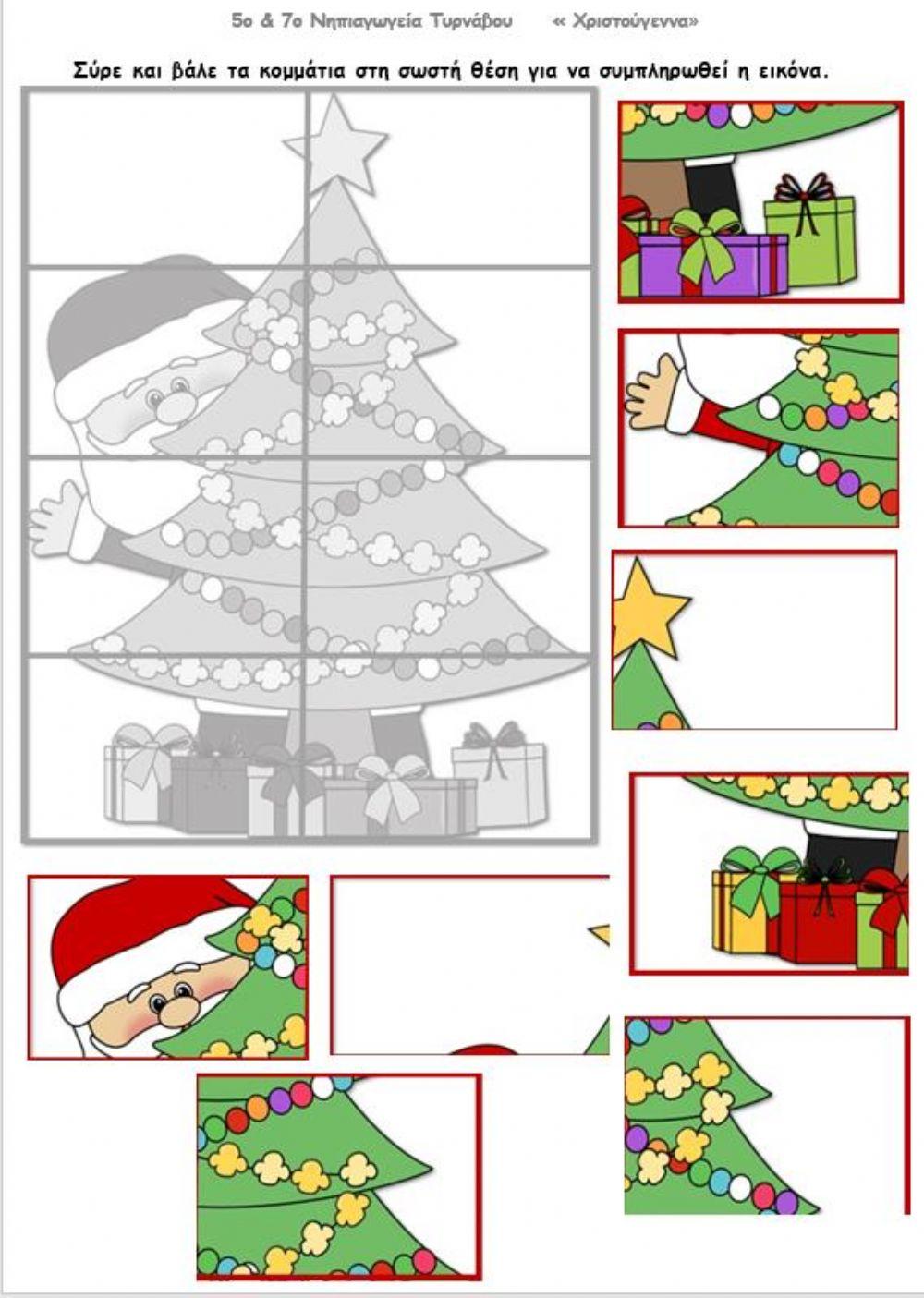 5ο & 7ο Νηπιαγωγεία Τυρνάβου « Χριστούγεννα»

Σύρε και βάλε τα κομμάτια στη σωστή θέση για να συμπληρωθεί η εικόνα.