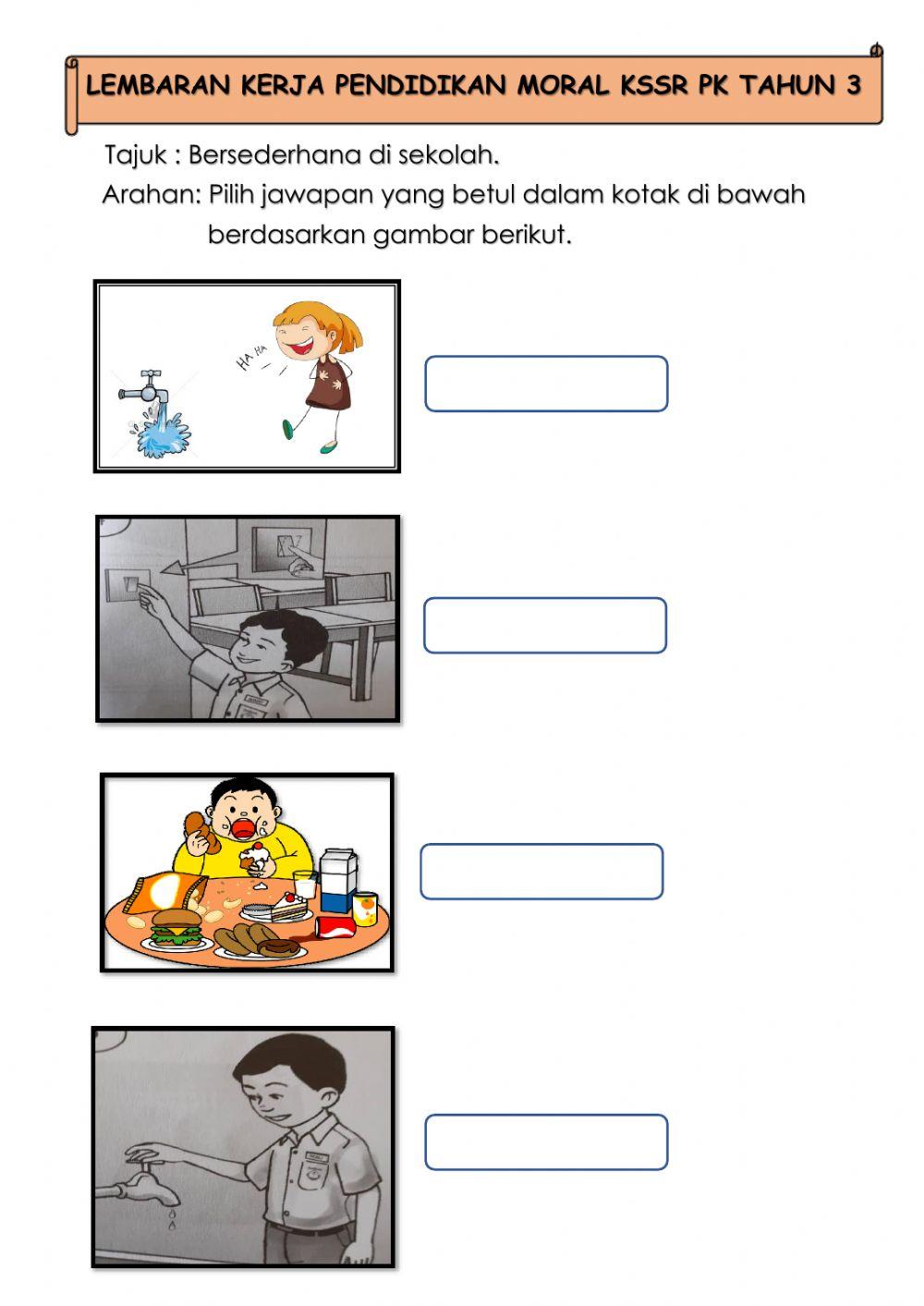 LEMBARAN KERJA PENDIDIKAN MORAL KSSR PK TAHUN 3

Tajuk : Bersederhana di sekolah.

Arahan: Pilih jawapan yang betul dalam kotak di bawah berdasarkan gambar berikut.

HA HA