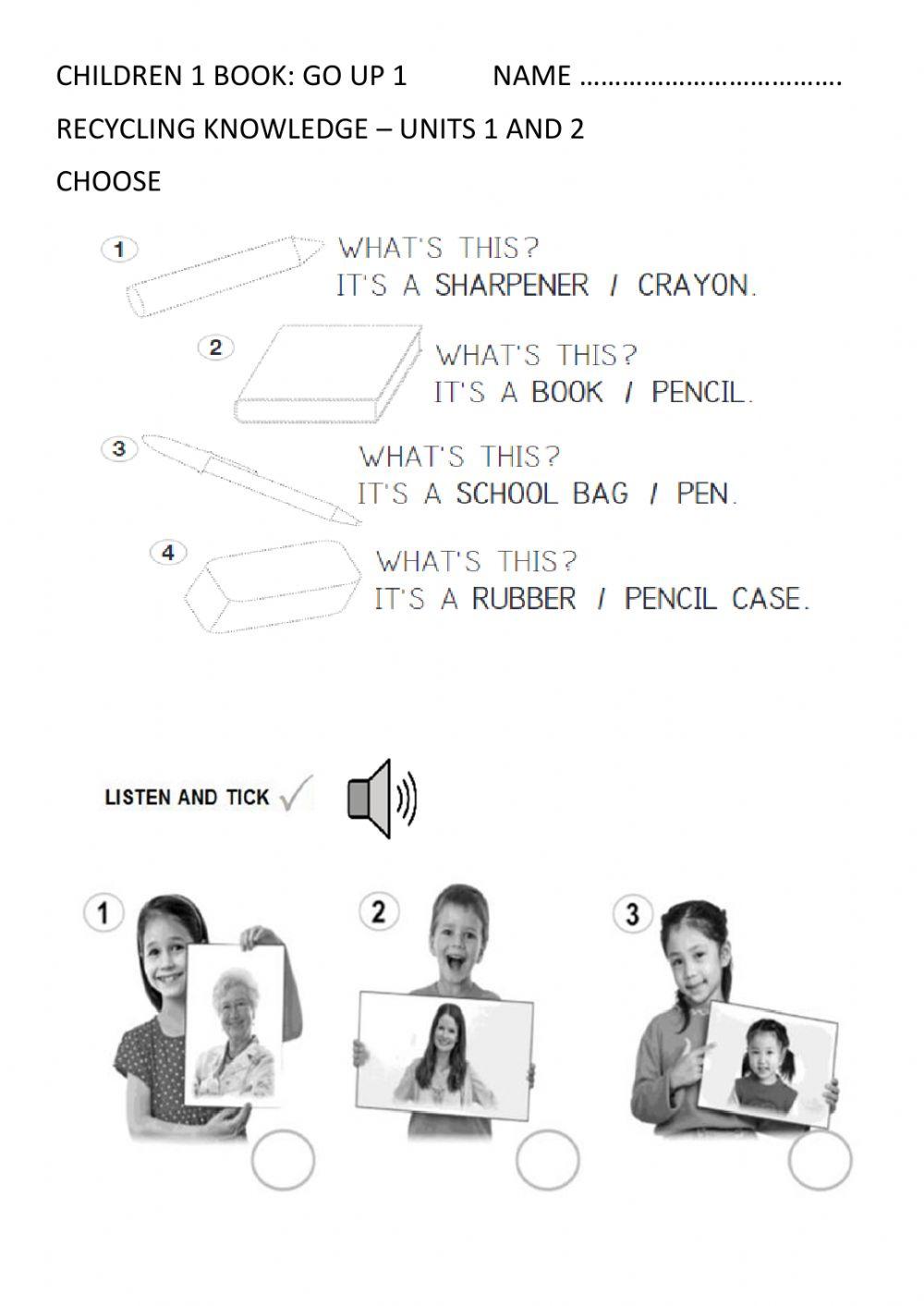 CHILDREN 1 BOOK: GO UP 1          NAME ……………………………….

RECYCLING KNOWLEDGE – UNITS 1 AND 2

CHOOSE

1
WHAT'S THIS?
IT'S A SHARPENER / CRAYON.

2
WHAT'S THIS?
IT'S A BOOK / PENCIL.

3
WHAT'S THIS?
IT'S A SCHOOL BAG / PEN.

4
WHAT'S THIS?
IT'S A RUBBER / PENCIL CASE.

LISTEN AND TICK ✓

1

2

3