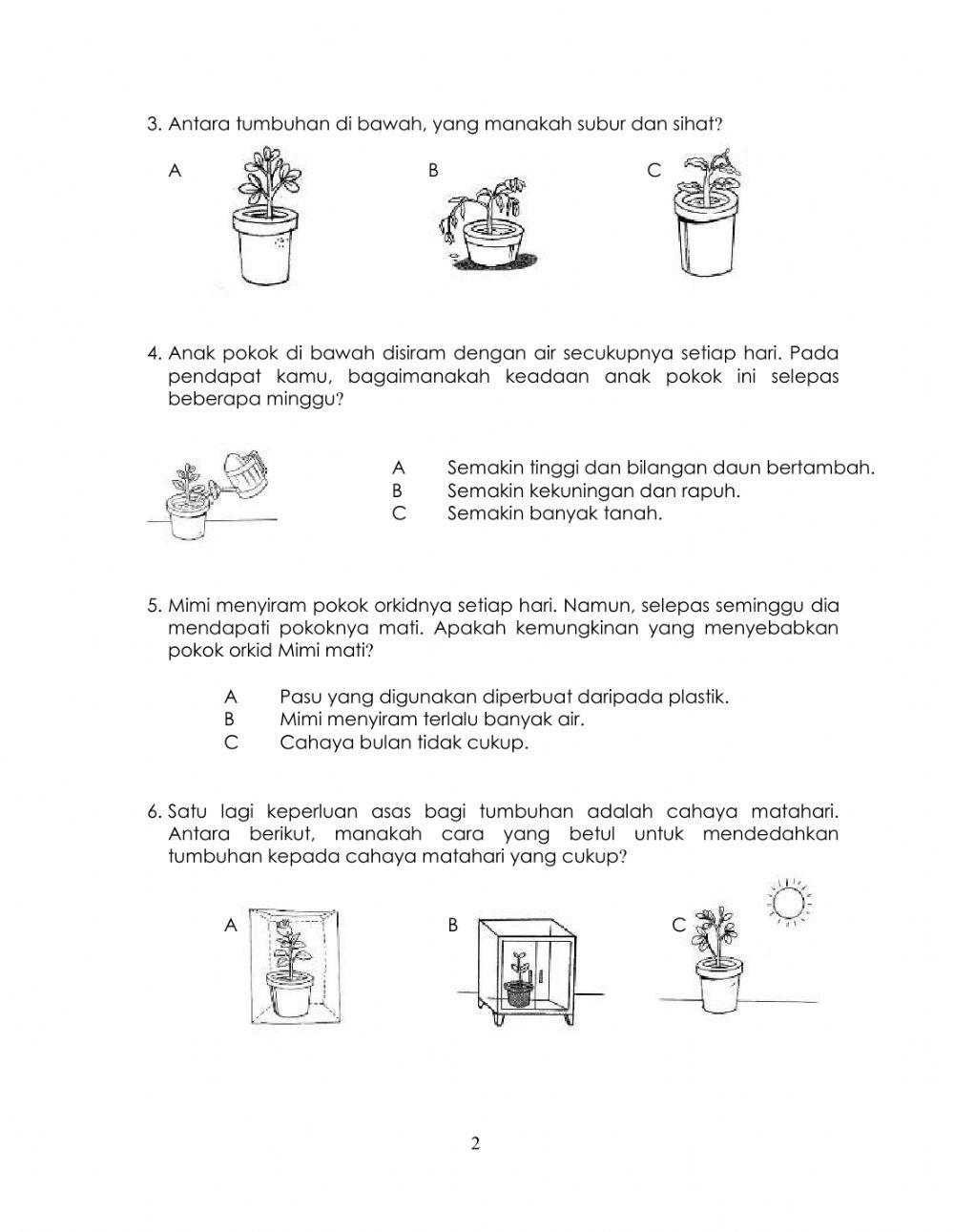 3. Antara tumbuhan di bawah, yang manakah subur dan sihat?

A B C

4. Anak pokok di bawah disiram dengan air secukupnya setiap hari. Pada pendapat kamu, bagaimanakah keadaan anak pokok ini selepas beberapa minggu?

A Semakin tinggi dan bilangan daun bertambah.
B Semakin kekuningan dan rapuh.
C Semakin banyak tanah.

5. Mimi menyiram pokok orkidnya setiap hari. Namun, selepas seminggu dia mendapati pokoknya mati. Apakah kemungkinan yang menyebabkan pokok orkid Mimi mati?

A Pasu yang digunakan diperbuat daripada plastik.
B Mimi menyiram terlalu banyak air.
C Cahaya bulan tidak cukup.

6. Satu lagi keperluan asas bagi tumbuhan adalah cahaya matahari. Antara berikut, manakah cara yang betul untuk mendedahkan tumbuhan kepada cahaya matahari yang cukup?

A B C

2