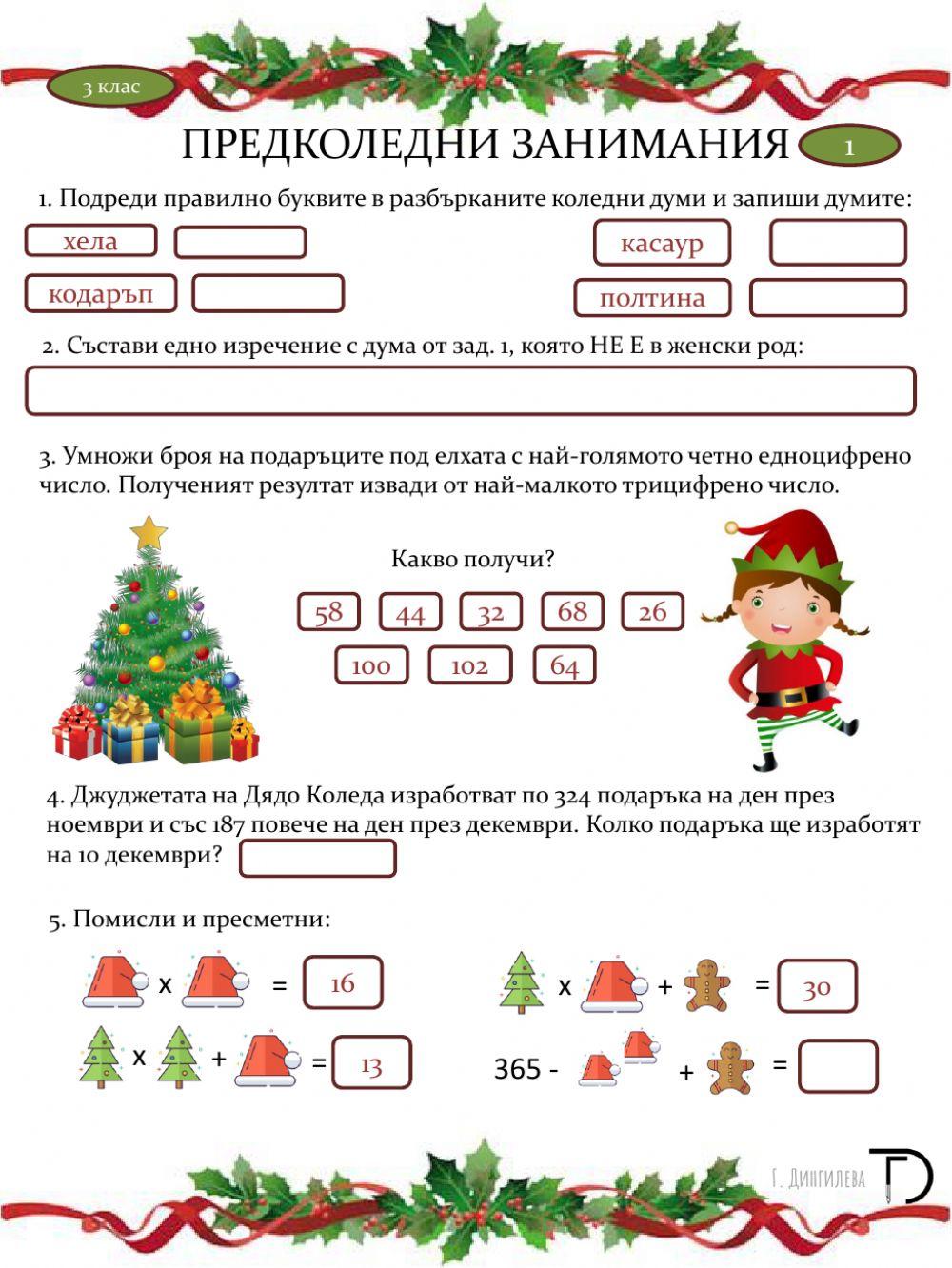 3 клас

ПРЕДКОЛЕДНИ ЗАНИМАНИЯ 1

1. Подреди правилно буквите в разбърканите коледни думи и запиши думите:

хела

касаур

кодаръп

полтина

2. Състави едно изречение с дума от зад. 1, която НЕ Е в женски род:

3. Умножи броя на подаръците под елхата с най-голямото четно едноцифрено число. Полученият резултат извади от най-малкото трицифрено число.

Какво получи?

58 44 32 68 26

100 102 64

4. Джуджетата на Дядо Коледа изработват по 324 подаръка на ден през ноември и със 187 повече на ден през декември. Колко подаръка ще изработят на 10 декември?

5. Помисли и пресметни:

x = 16

x + = 30

x + = 13

365 - + =

Г. Дингилева