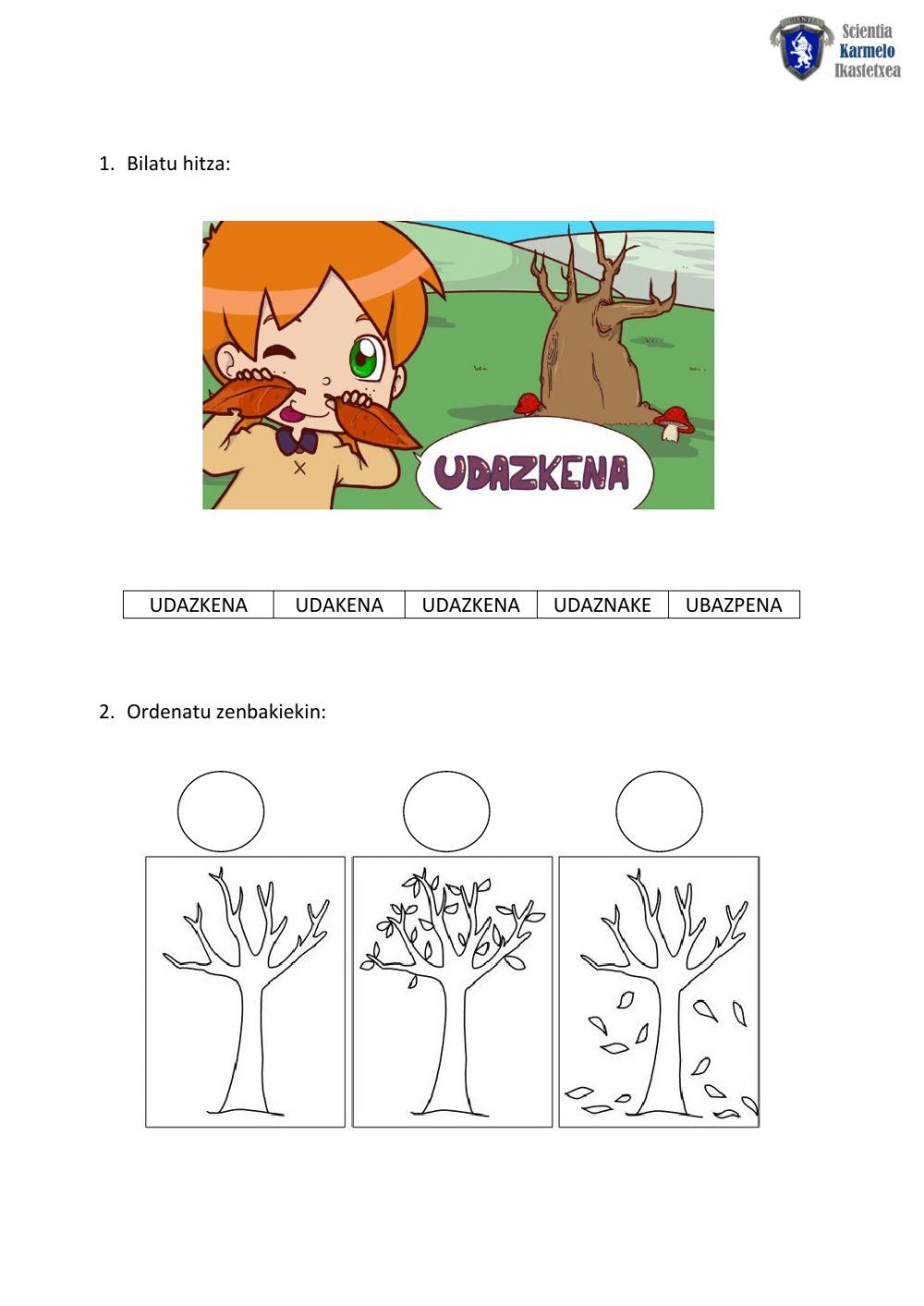 Scientia
Karmelo
Ikastetxea

1. Bilatu hitza:

UDAZKENA

| UDAZKENA | UDAKENA | UDAZKENA | UDAZNAKE | UBAZPENA |
|---|---|---|---|---|

2. Ordenatu zenbakiekin: