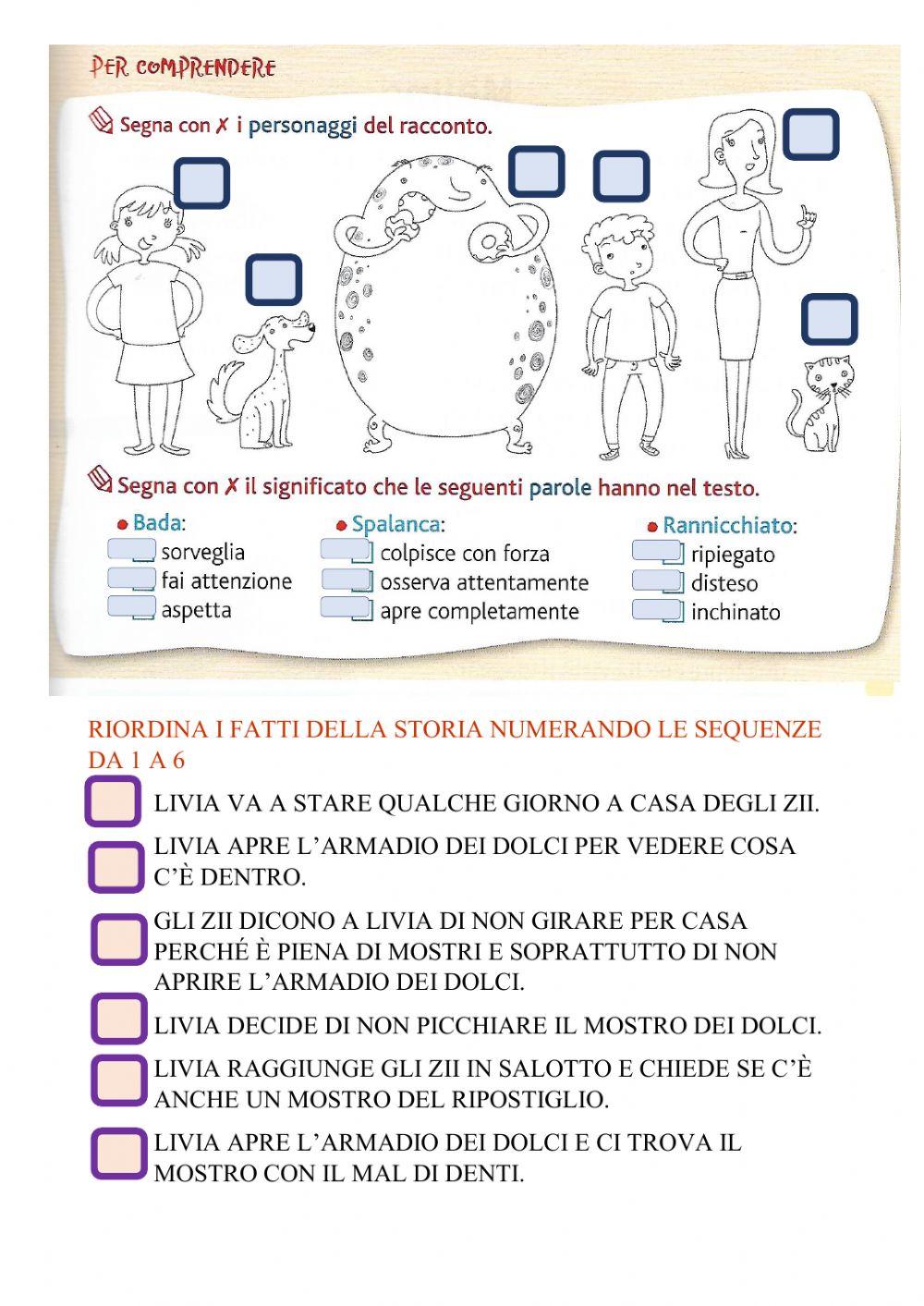 PER COMPRENDERE

Segna con ✗ i personaggi del racconto.

Segna con ✗ il significato che le seguenti parole hanno nel testo.

• Bada:
sorveglia
fai attenzione
aspetta

• Spalanca:
colpisce con forza
osserva attentamente
apre completamente

• Rannicchiato:
ripiegato
disteso
inchinato

RIORDINA I FATTI DELLA STORIA NUMERANDO LE SEQUENZE DA 1 A 6

LIVIA VA A STARE QUALCHE GIORNO A CASA DEGLI ZII.

LIVIA APRE L'ARMADIO DEI DOLCI PER VEDERE COSA C'È DENTRO.

GLI ZII DICONO A LIVIA DI NON GIRARE PER CASA PERCHÉ È PIENA DI MOSTRI E SOPRATTUTTO DI NON APRIRE L'ARMADIO DEI DOLCI.

LIVIA DECIDE DI NON PICCHIARE IL MOSTRO DEI DOLCI.

LIVIA RAGGIUNGE GLI ZII IN SALOTTO E CHIEDE SE C'È ANCHE UN MOSTRO DEL RIPOSTIGLIO.

LIVIA APRE L'ARMADIO DEI DOLCI E CI TROVA IL MOSTRO CON IL MAL DI DENTI.