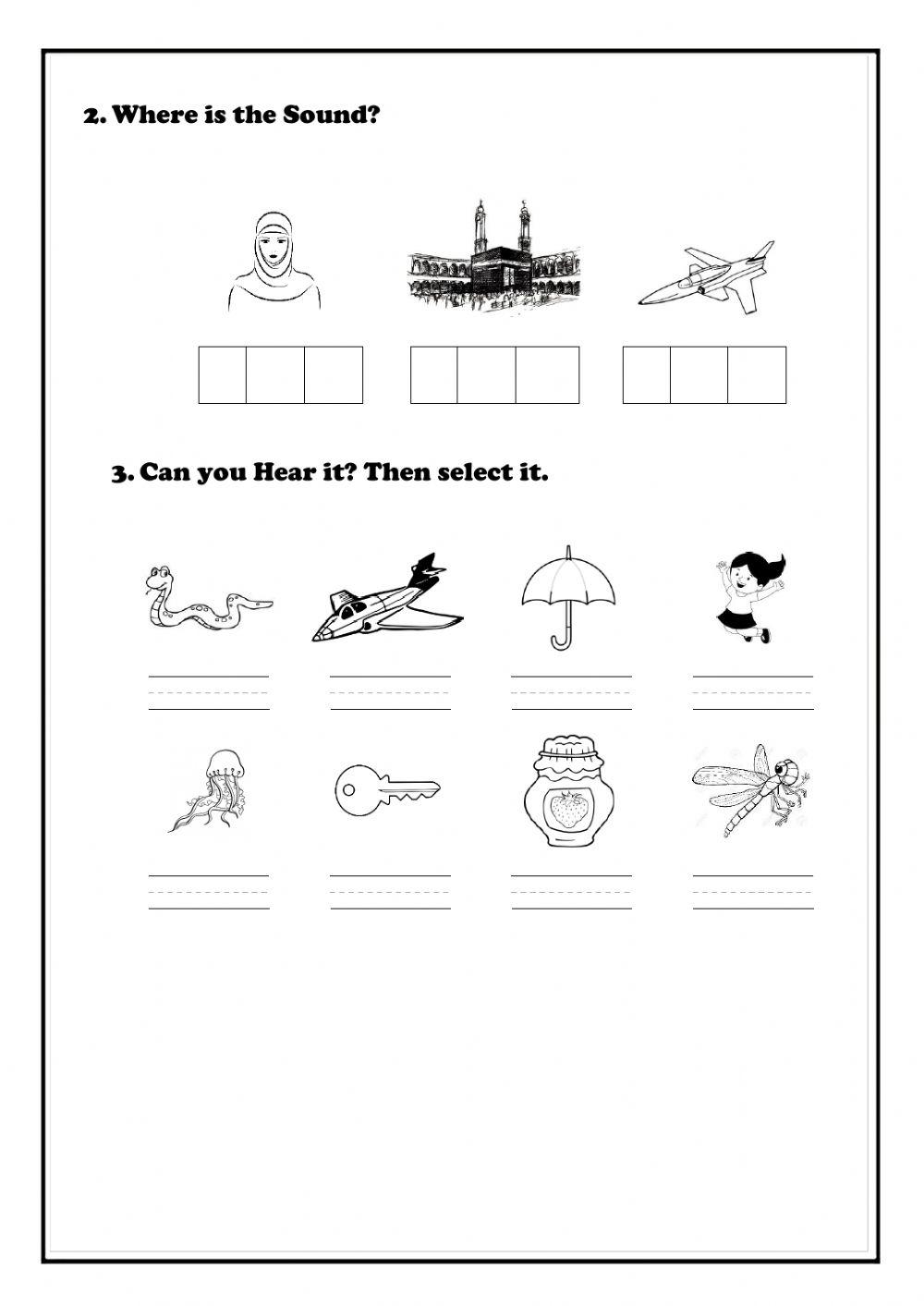 2. Where is the Sound?

3. Can you Hear it? Then select it.