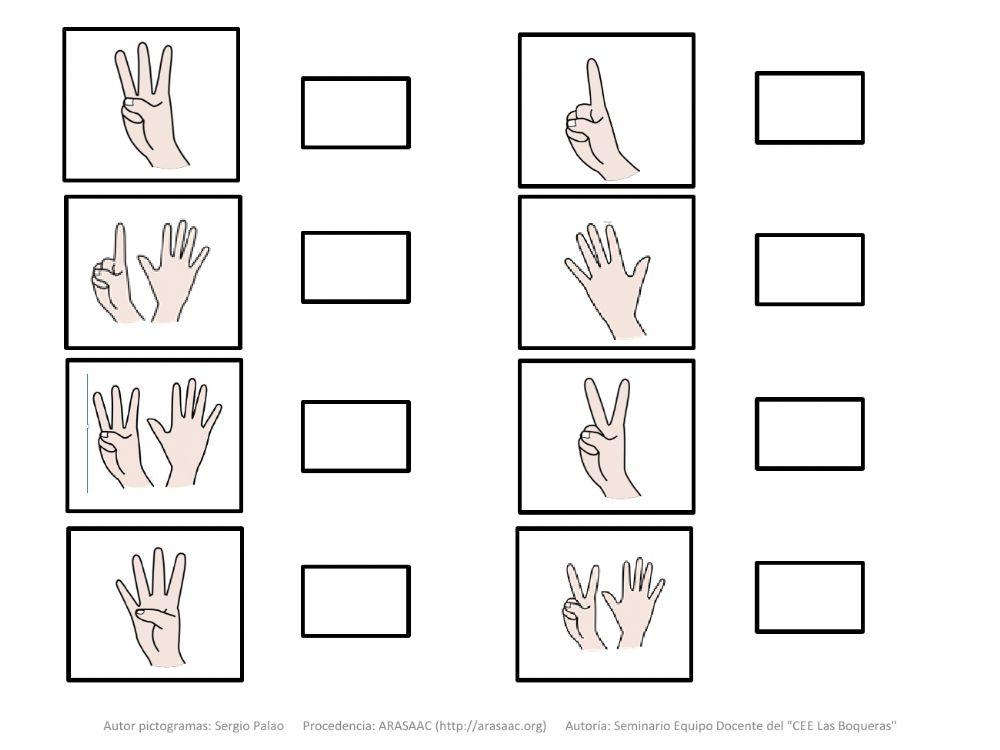 Autor pictogramas: Sergio Palao   Procedencia: ARASAAC (http://arasaac.org)   Autoría: Seminario Equipo Docente del "CEE Las Boqueras"