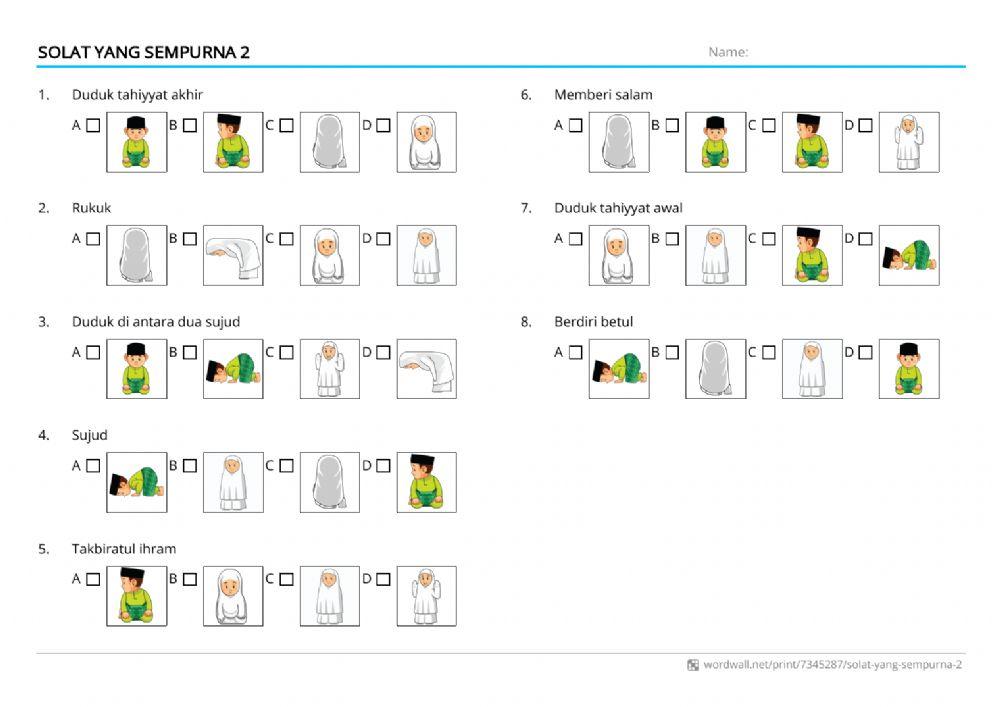 SOLAT YANG SEMPURNA 2

Name:

1. Duduk tahiyyat akhir

A ☐ B ☐ C ☐ D ☐

2. Rukuk

A ☐ B ☐ C ☐ D ☐

3. Duduk di antara dua sujud

A ☐ B ☐ C ☐ D ☐

4. Sujud

A ☐ B ☐ C ☐ D ☐

5. Takbiratul ihram

A ☐ B ☐ C ☐ D ☐

6. Memberi salam

A ☐ B ☐ C ☐ D ☐

7. Duduk tahiyyat awal

A ☐ B ☐ C ☐ D ☐

8. Berdiri betul

A ☐ B ☐ C ☐ D ☐

wordwall.net/print/7345287/solat-yang-sempurna-2