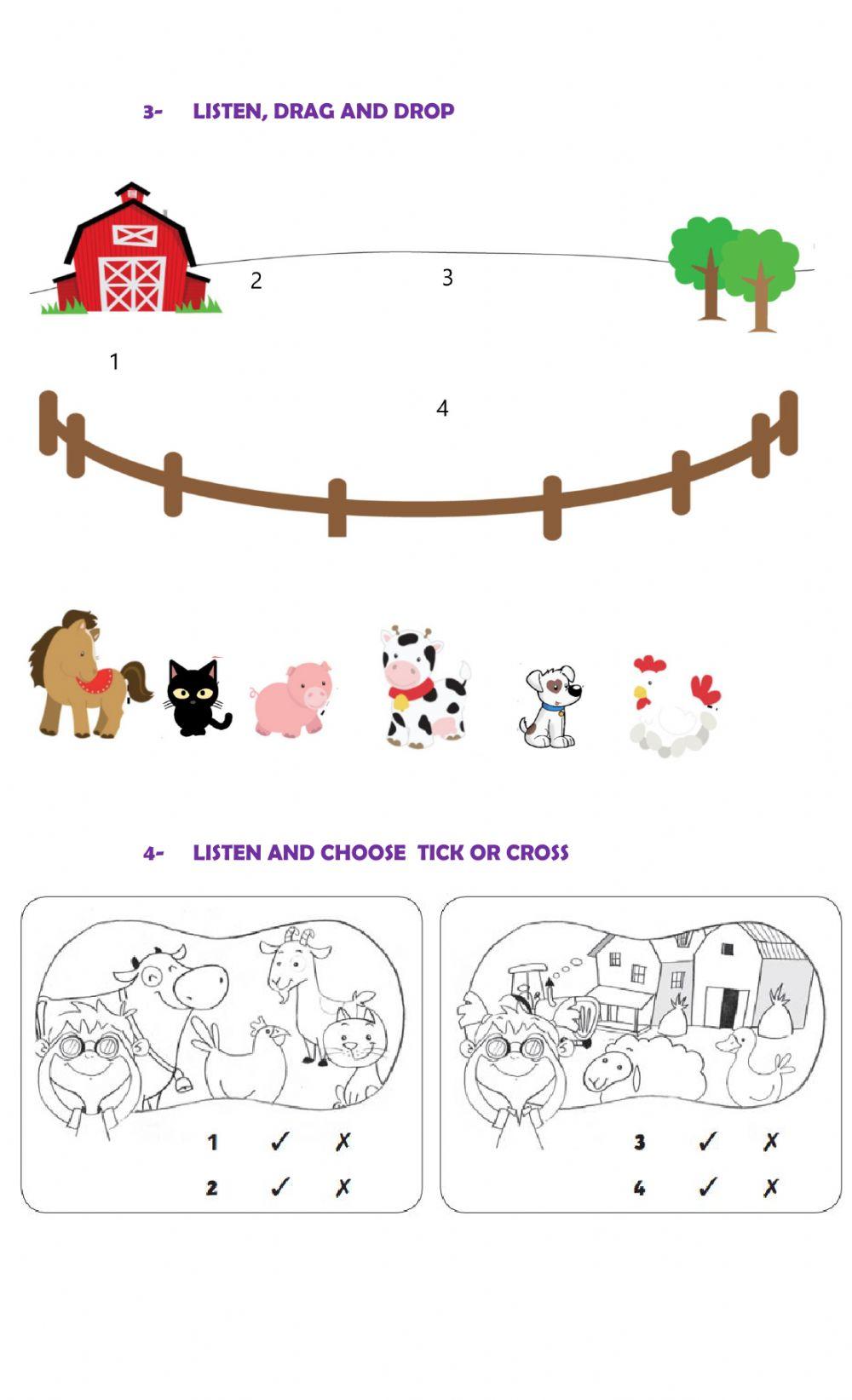 3- LISTEN, DRAG AND DROP

2

3

1

4

4- LISTEN AND CHOOSE TICK OR CROSS

1 ✓ ✗

2 ✓ ✗

3 ✓ ✗

4 ✓ ✗