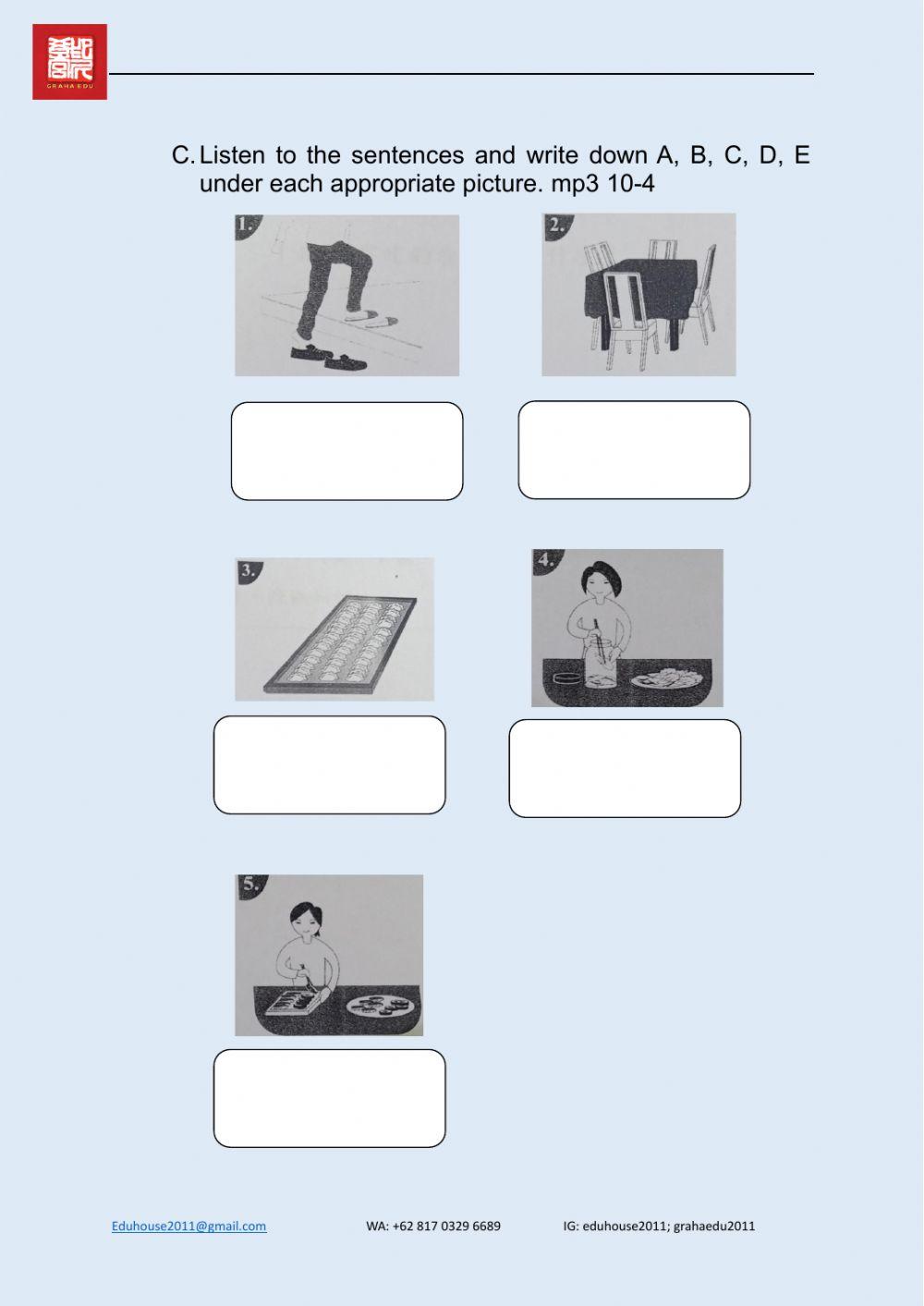 GRAHA EDU

C. Listen to the sentences and write down A, B, C, D, E under each appropriate picture. mp3 10-4

1.

2.

3.

4.

5.

Eduhouse2011@gmail.com WA: +62 817 0329 6689 IG: eduhouse2011; grahaedu2011