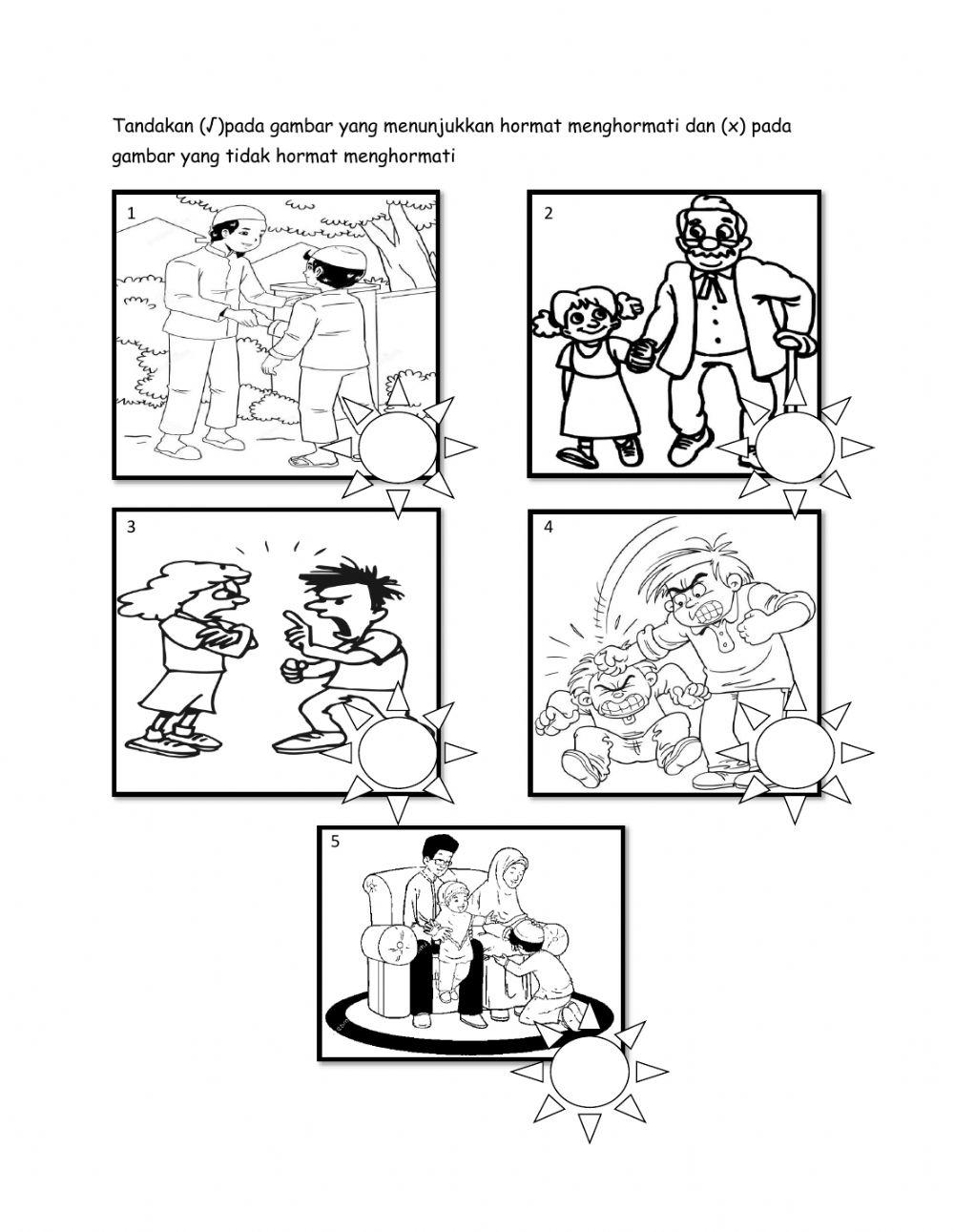 Tandakan (√)pada gambar yang menunjukkan hormat menghormati dan (x) pada gambar yang tidak hormat menghormati

1

2

3

4

5