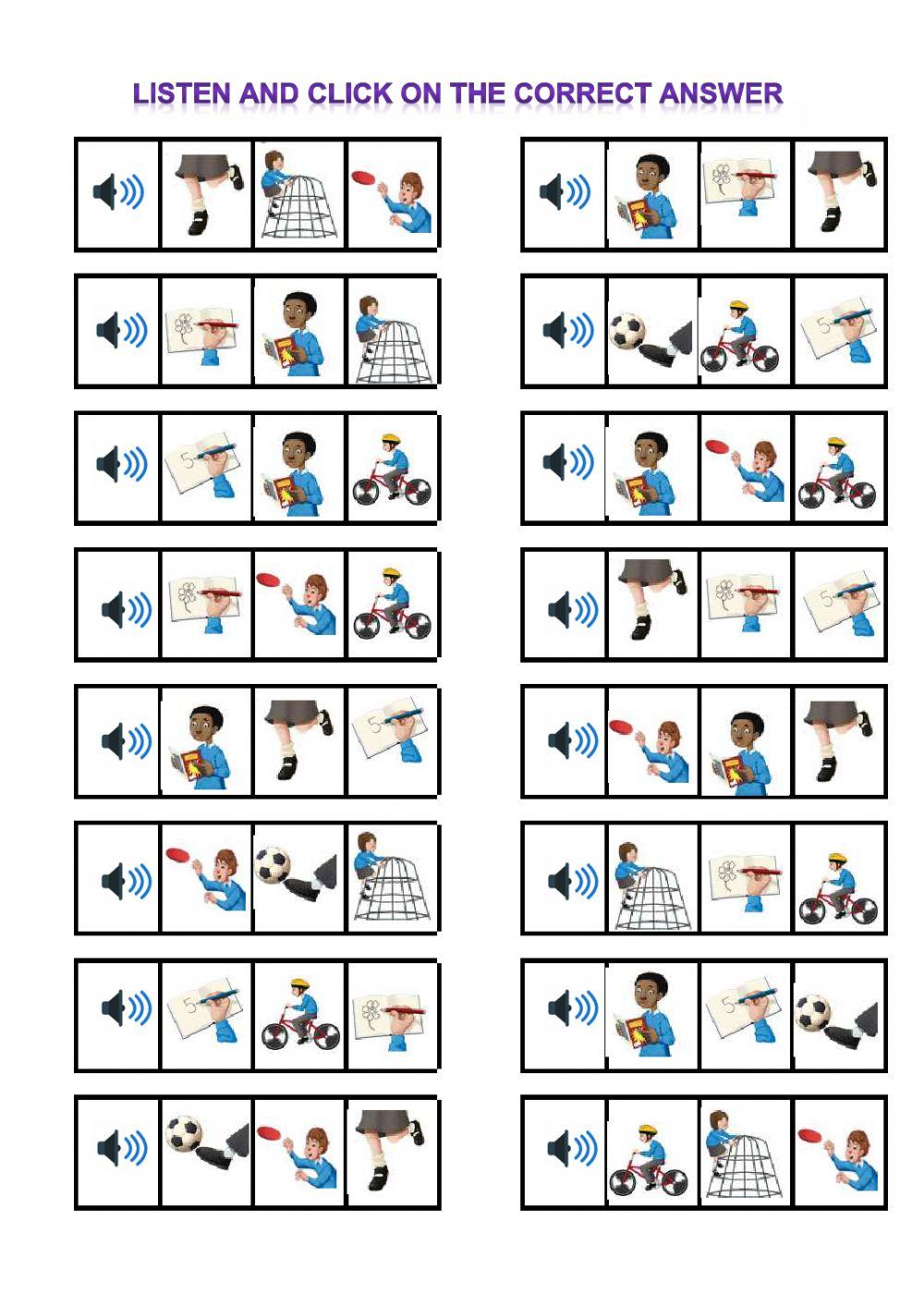 LISTEN AND CLICK ON THE CORRECT ANSWER