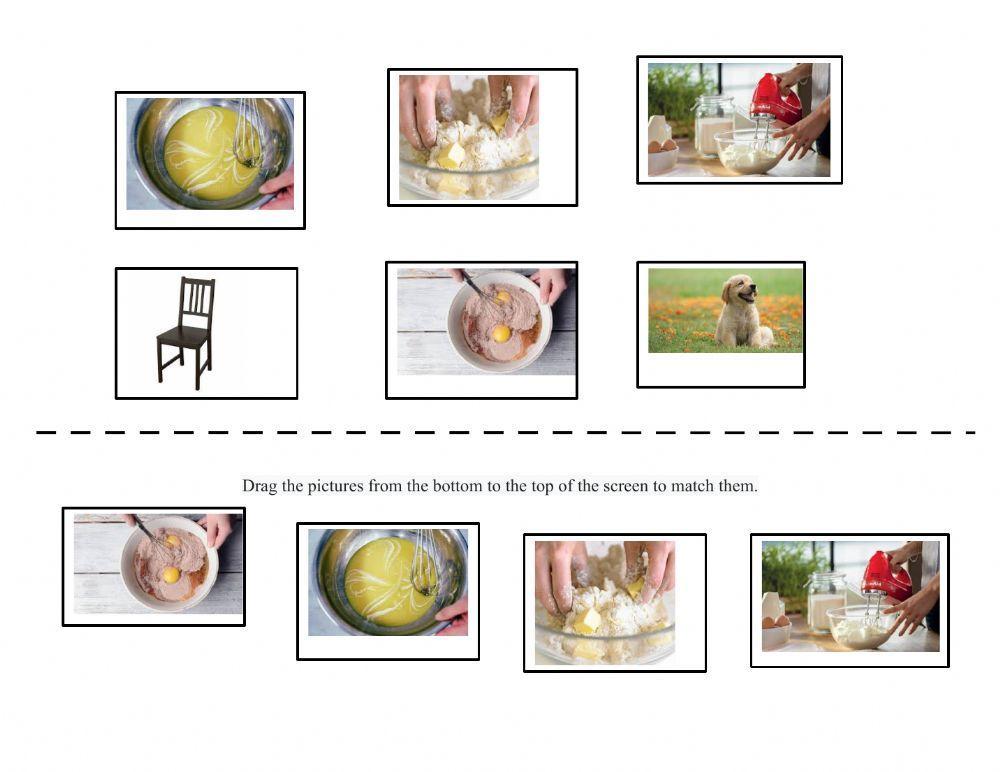 Drag the pictures from the bottom to the top of the screen to match them.