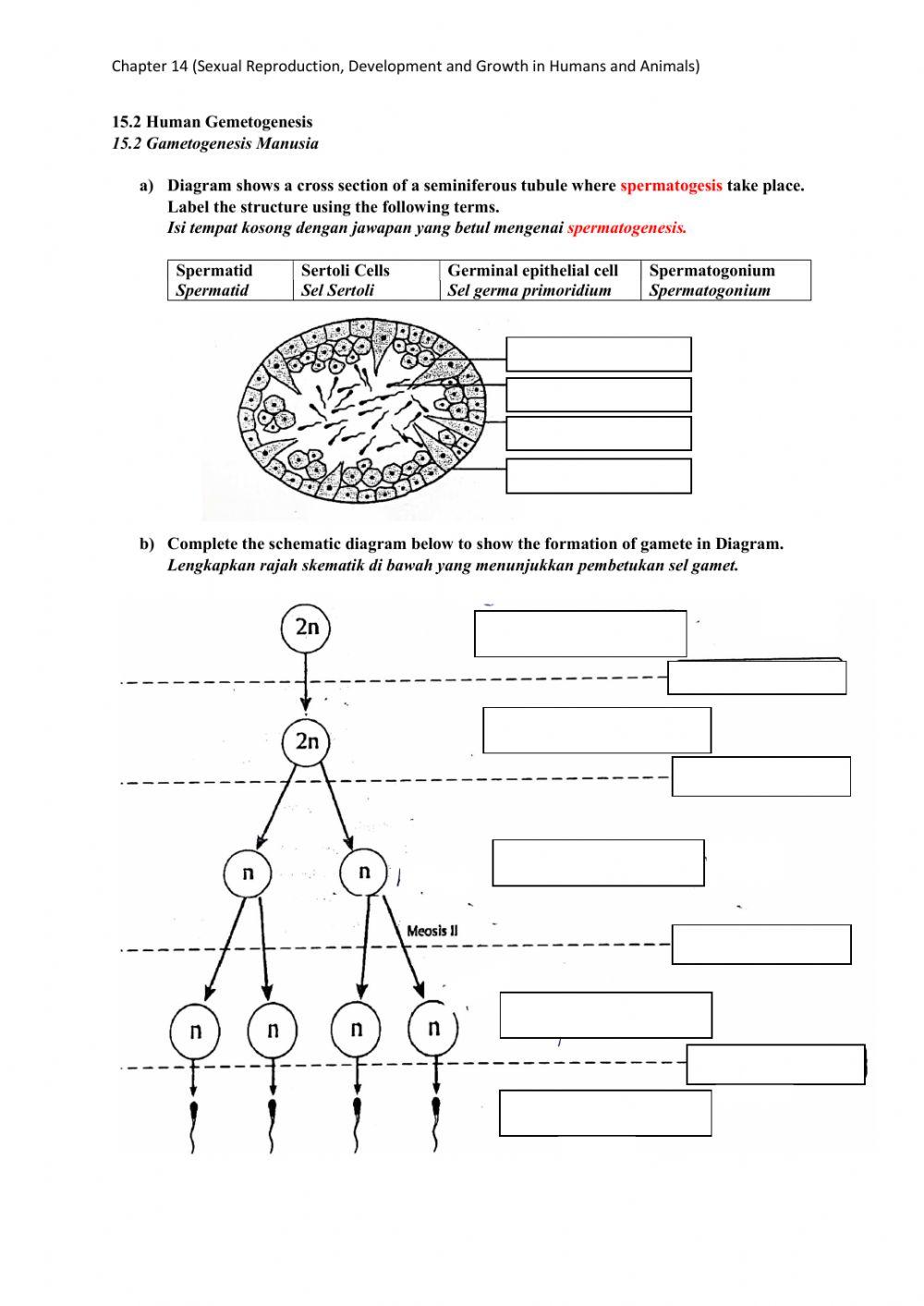 Chapter 14 (Sexual Reproduction, Development and Growth in Humans and Animals)

15.2 Human Gemetogenesis
15.2 Gametogenesis Manusia

a) Diagram shows a cross section of a seminiferous tubule where spermatogesis take place. Label the structure using the following terms.
Isi tempat kosong dengan jawapan yang betul mengenai spermatogenesis.

| Spermatid Spermatid | Sertoli Cells Sel Sertoli | Germinal epithelial cell Sel germa primoridium | Spermatogonium Spermatogonium |
|---|---|---|---|

b) Complete the schematic diagram below to show the formation of gamete in Diagram.
Lengkapkan rajah skematik di bawah yang menunjukkan pembetukan sel gamet.

2n

2n

n n

Meosis II

n n n n