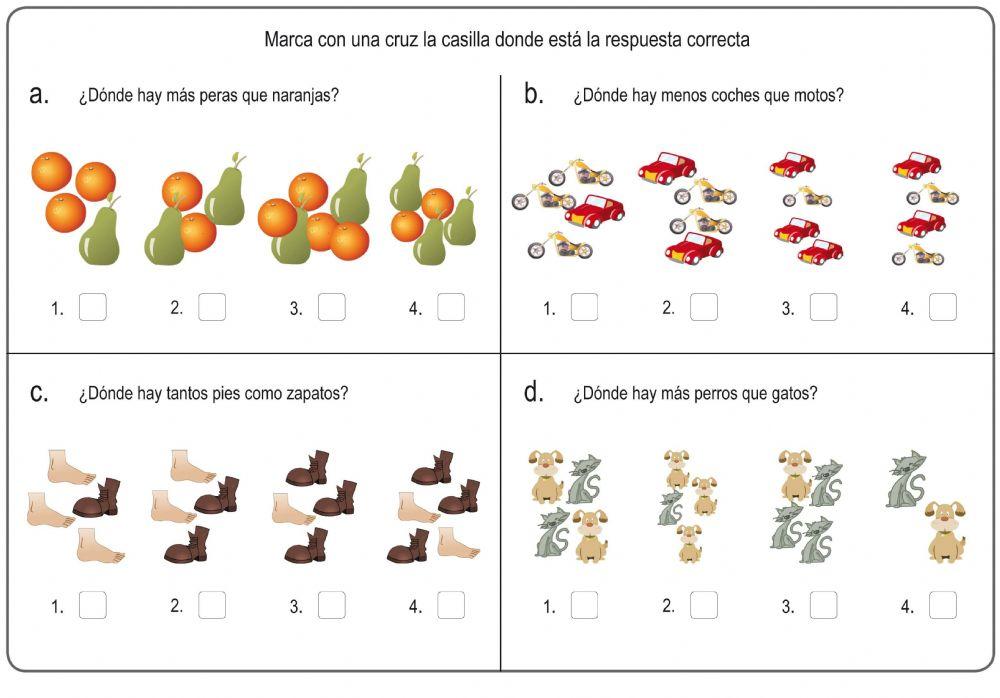 Marca con una cruz la casilla donde está la respuesta correcta

a. ¿Dónde hay más peras que naranjas?

1. 2. 3. 4.

b. ¿Dónde hay menos coches que motos?

1. 2. 3. 4.

c. ¿Dónde hay tantos pies como zapatos?

1. 2. 3. 4.

d. ¿Dónde hay más perros que gatos?

1. 2. 3. 4.