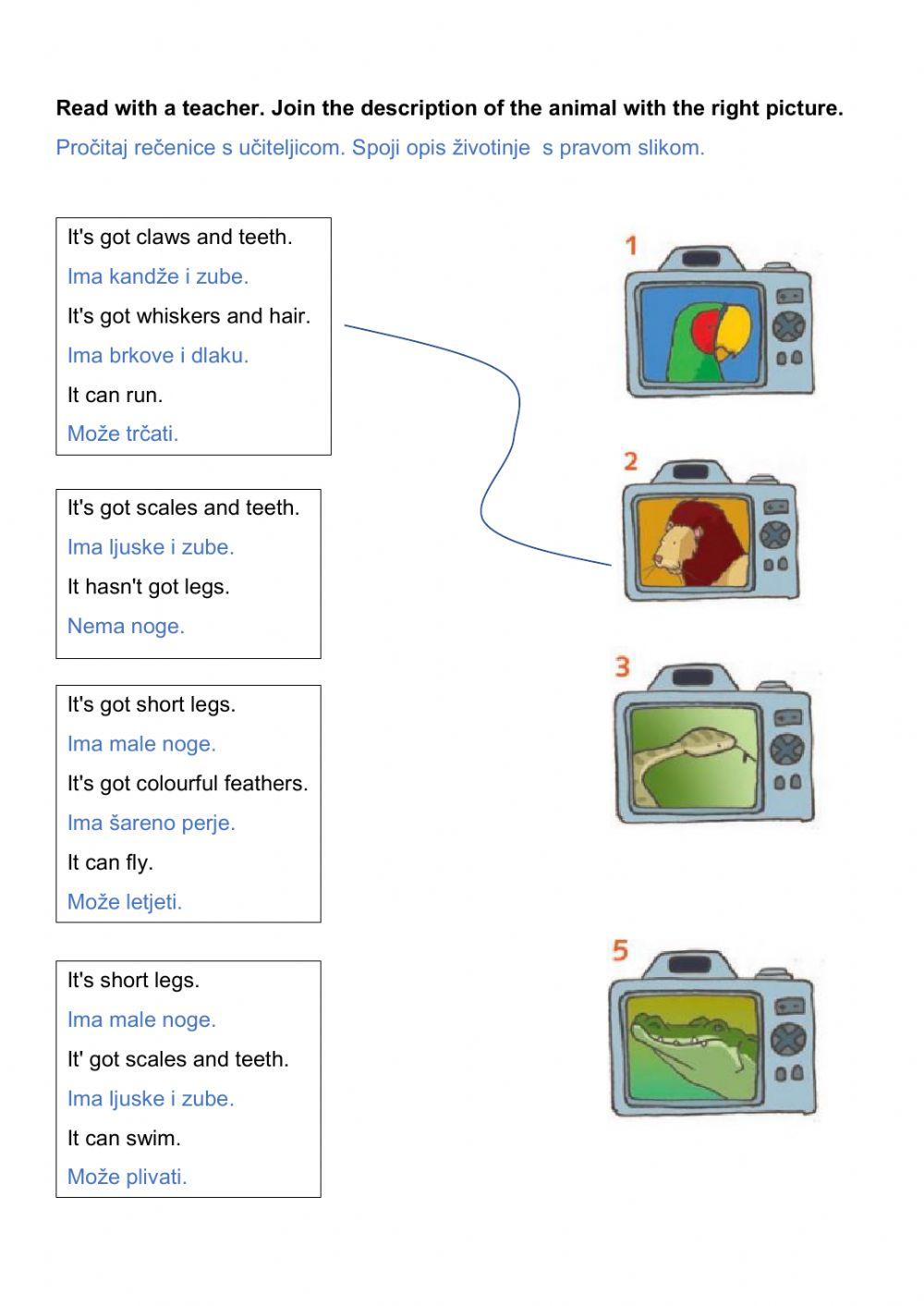 Read with a teacher. Join the description of the animal with the right picture.

Pročitaj rečenice s učiteljicom. Spoji opis životinje s pravom slikom.

It's got claws and teeth.
Ima kandže i zube.
It's got whiskers and hair.
Ima brkove i dlaku.
It can run.
Može trčati.

It's got scales and teeth.
Ima ljuske i zube.
It hasn't got legs.
Nema noge.

It's got short legs.
Ima male noge.
It's got colourful feathers.
Ima šareno perje.
It can fly.
Može letjeti.

It's short legs.
Ima male noge.
It' got scales and teeth.
Ima ljuske i zube.
It can swim.
Može plivati.

1

2

3

5