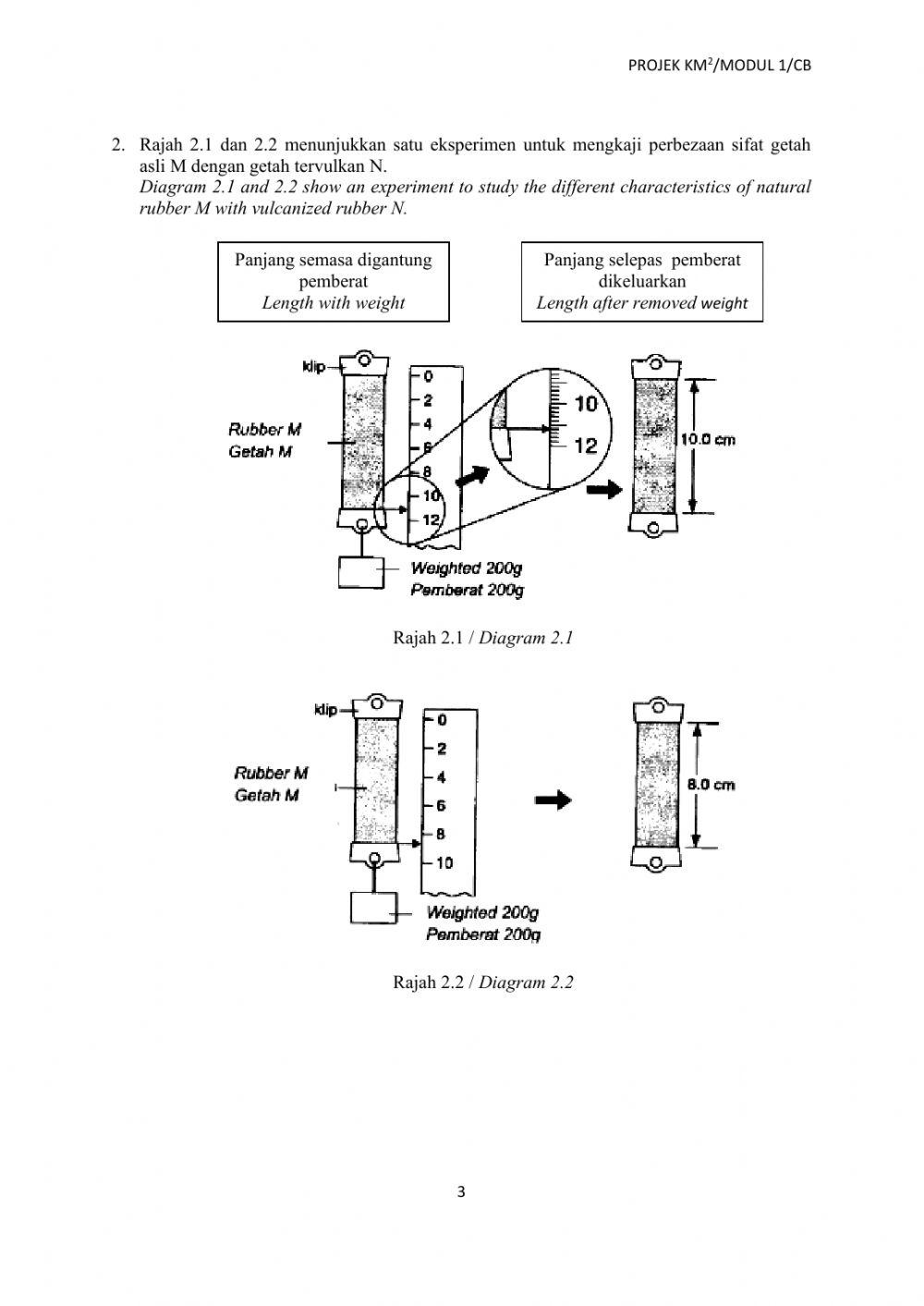 PROJEK KM$^2$/MODUL 1/CB

2. Rajah 2.1 dan 2.2 menunjukkan satu eksperimen untuk mengkaji perbezaan sifat getah asli M dengan getah tervulkan N.
Diagram 2.1 and 2.2 show an experiment to study the different characteristics of natural rubber M with vulcanized rubber N.

Panjang semasa digantung pemberat
Length with weight

Panjang selepas pemberat dikeluarkan
Length after removed weight

klip
Rubber M
Getah M
0
2
4
6
8
10
12
10
12
10.0 cm
Weighted 200g
Pemberat 200g

Rajah 2.1 / Diagram 2.1

klip
Rubber M
Getah M
0
2
4
6
8
10
8.0 cm
Weighted 200g
Pemberat 200g

Rajah 2.2 / Diagram 2.2

3