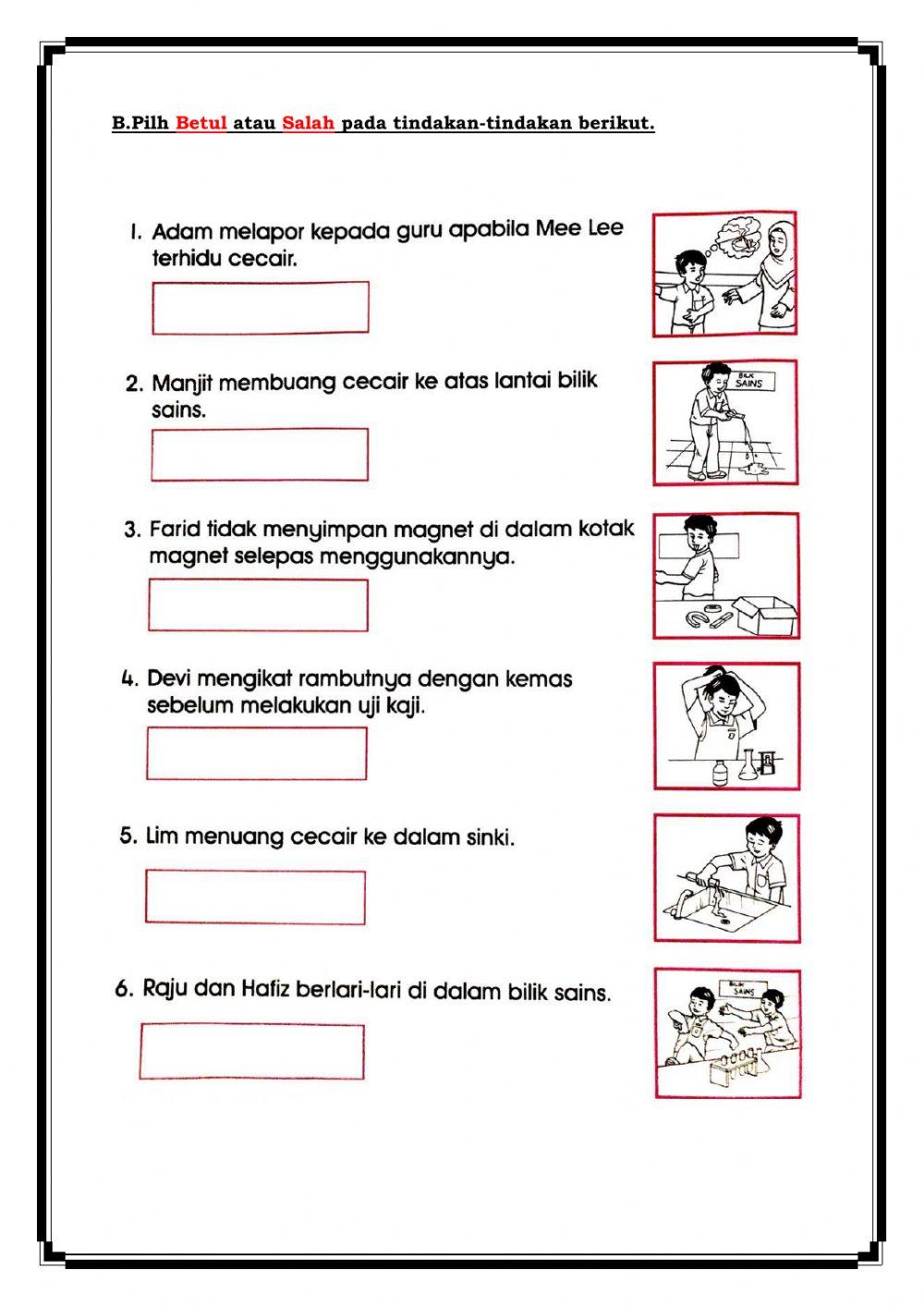 B.Pilh Betul atau Salah pada tindakan-tindakan berikut.

1. Adam melapor kepada guru apabila Mee Lee terhidu cecair.

2. Manjit membuang cecair ke atas lantai bilik sains.

BILIK SAINS

3. Farid tidak menyimpan magnet di dalam kotak magnet selepas menggunakannya.

4. Devi mengikat rambutnya dengan kemas sebelum melakukan uji kaji.

5. Lim menuang cecair ke dalam sinki.

6. Raju dan Hafiz berlari-lari di dalam bilik sains.

BILIK SAINS