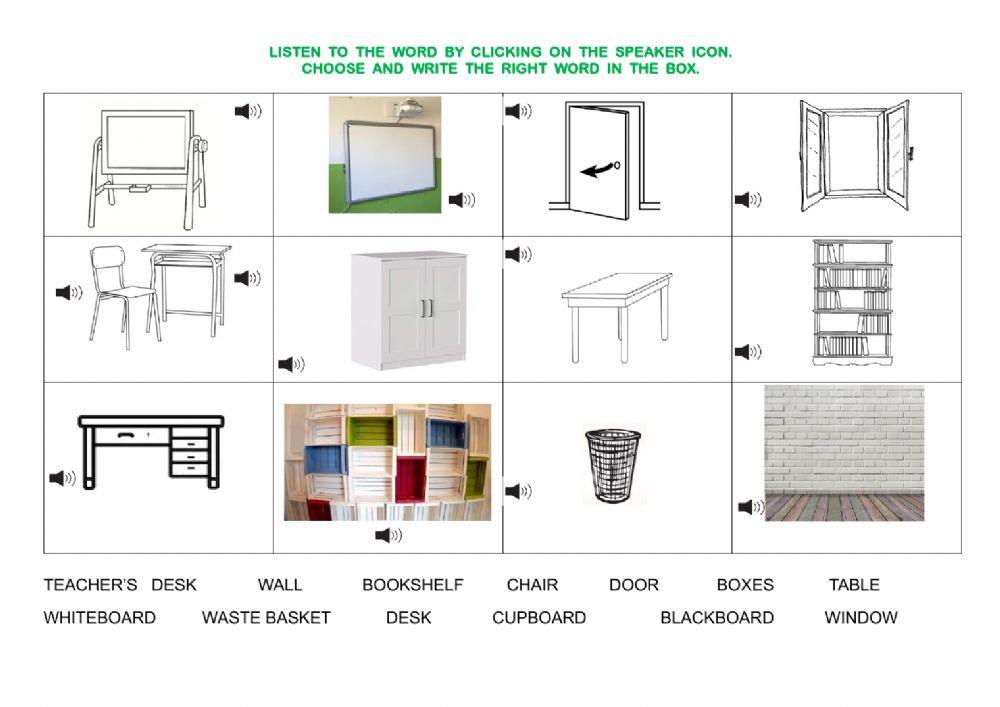 LISTEN TO THE WORD BY CLICKING ON THE SPEAKER ICON.
CHOOSE AND WRITE THE RIGHT WORD IN THE BOX.

TEACHER'S DESK WALL BOOKSHELF CHAIR DOOR BOXES TABLE
WHITEBOARD WASTE BASKET DESK CUPBOARD BLACKBOARD WINDOW