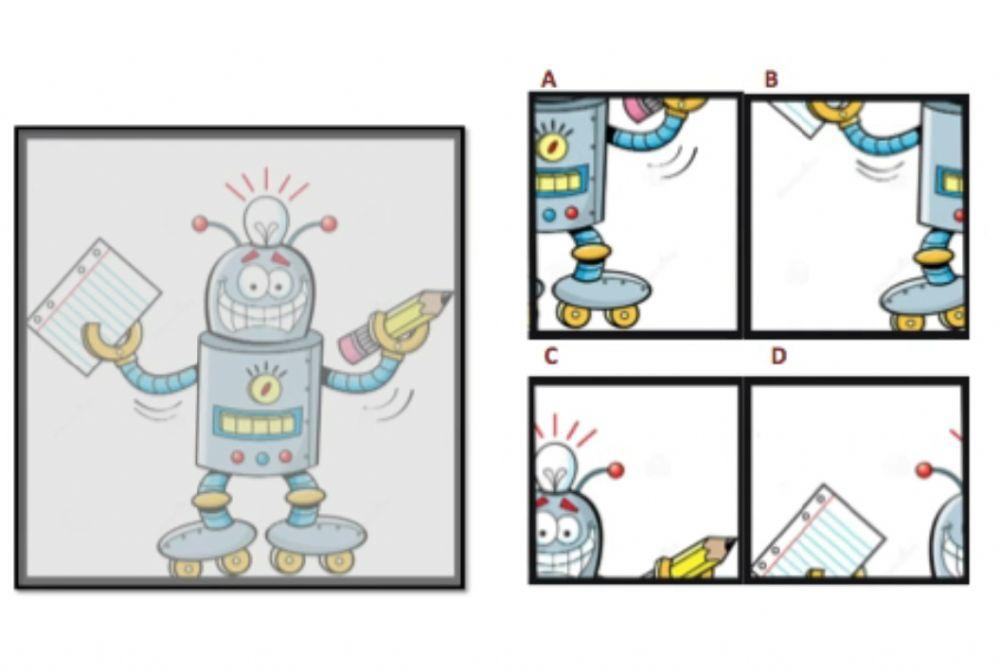 A

B

C

D