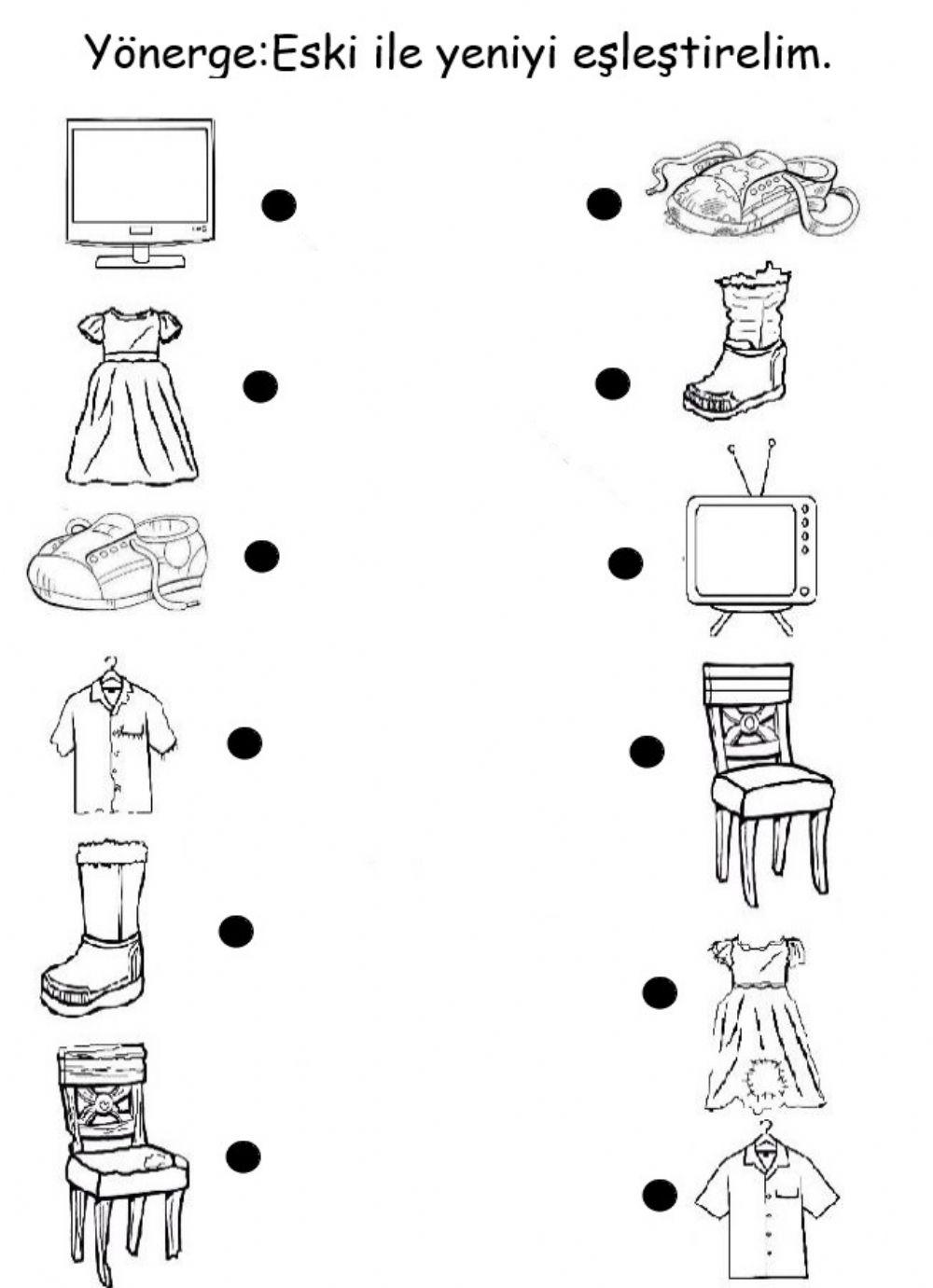 Yönerge:Eski ile yeniyi eşleştirelim.