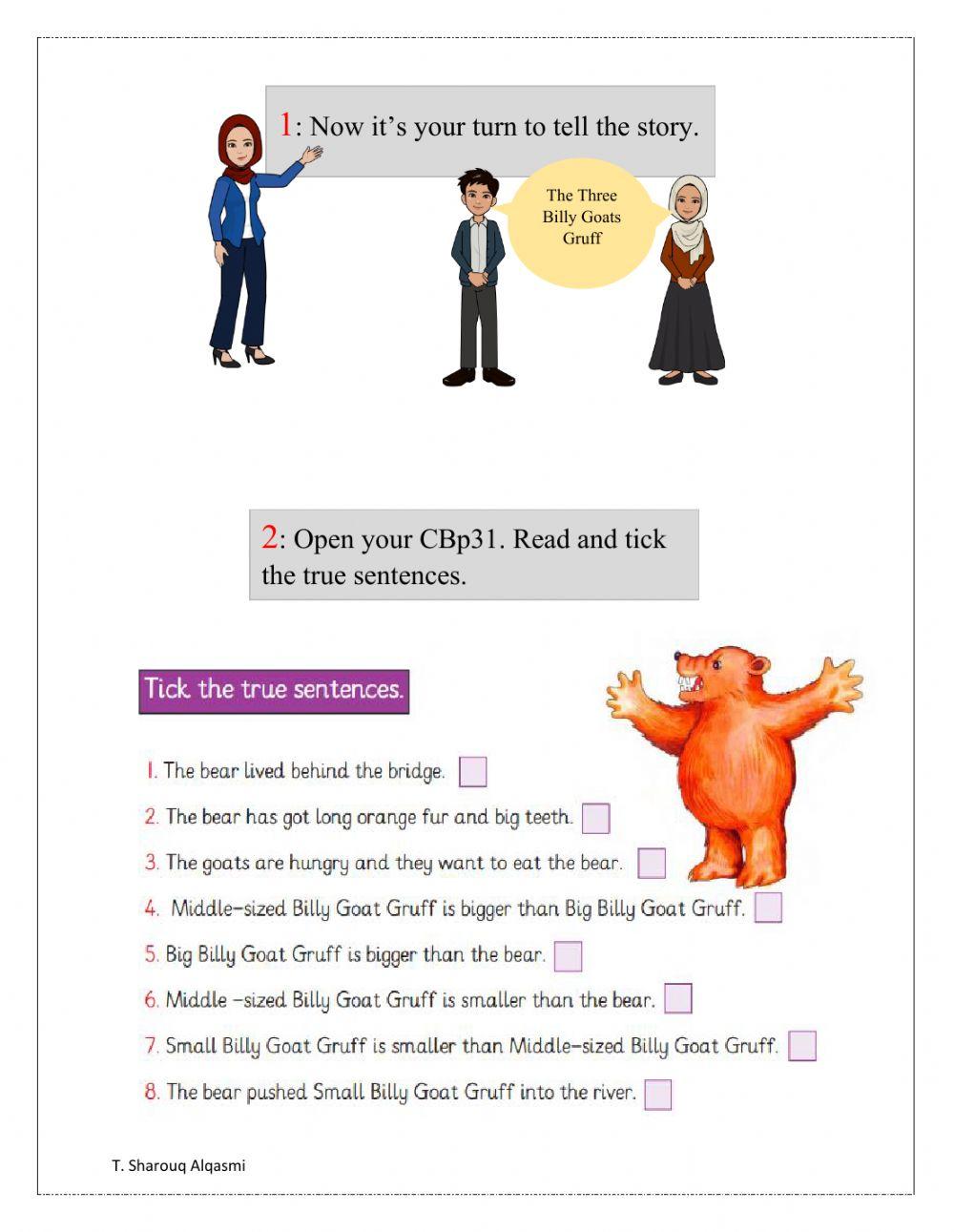 1: Now it's your turn to tell the story.

The Three Billy Goats Gruff

2: Open your CBp31. Read and tick the true sentences.

Tick the true sentences.

1. The bear lived behind the bridge.
2. The bear has got long orange fur and big teeth.
3. The goats are hungry and they want to eat the bear.
4. Middle-sized Billy Goat Gruff is bigger than Big Billy Goat Gruff.
5. Big Billy Goat Gruff is bigger than the bear.
6. Middle -sized Billy Goat Gruff is smaller than the bear.
7. Small Billy Goat Gruff is smaller than Middle-sized Billy Goat Gruff.
8. The bear pushed Small Billy Goat Gruff into the river.

T. Sharouq Alqasmi