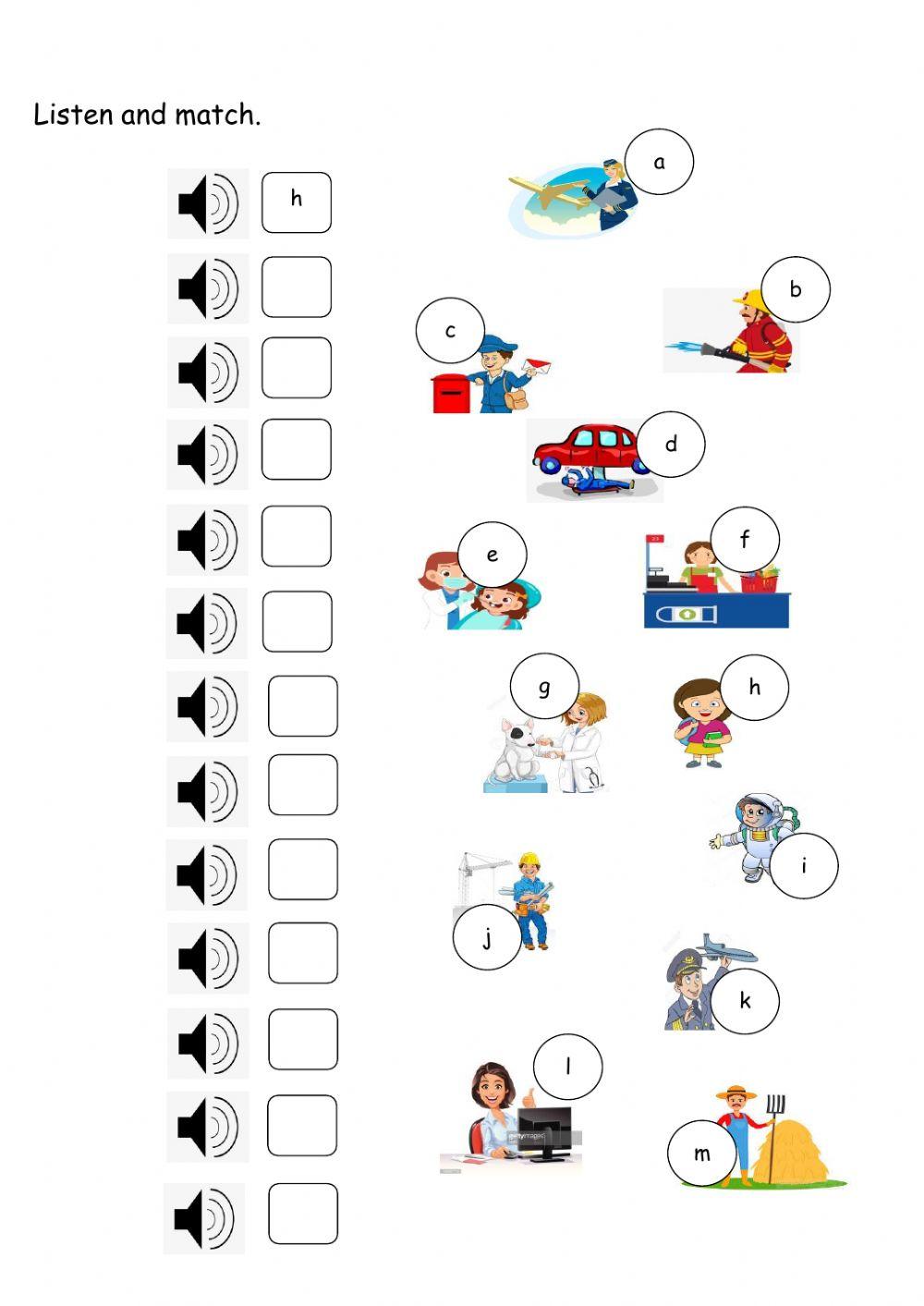 Listen and match.

h

a

b

c

d

e

f

g

h

i

j

k

l

m