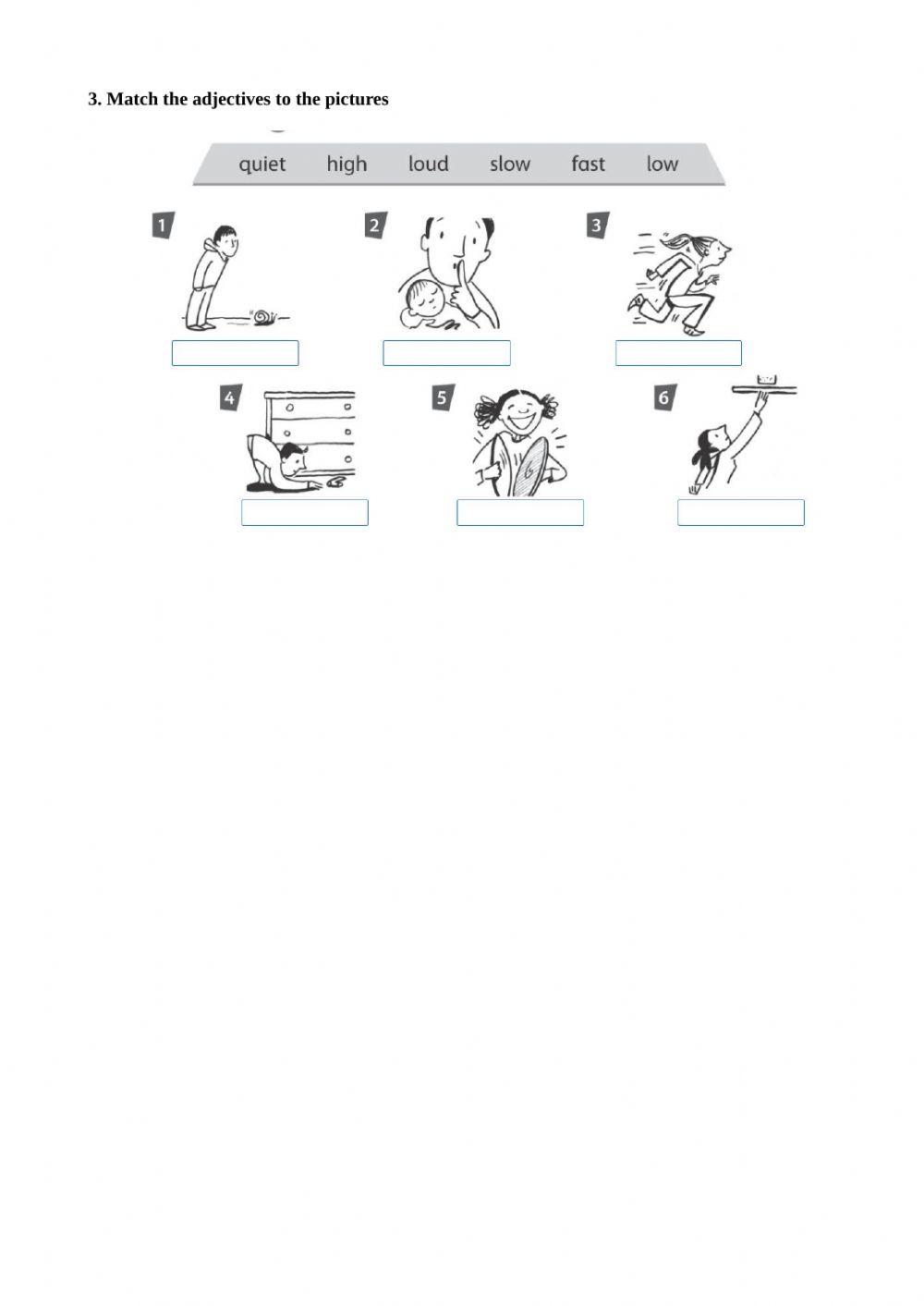 3. Match the adjectives to the pictures

quiet high loud slow fast low

1

2

3

4

5

6