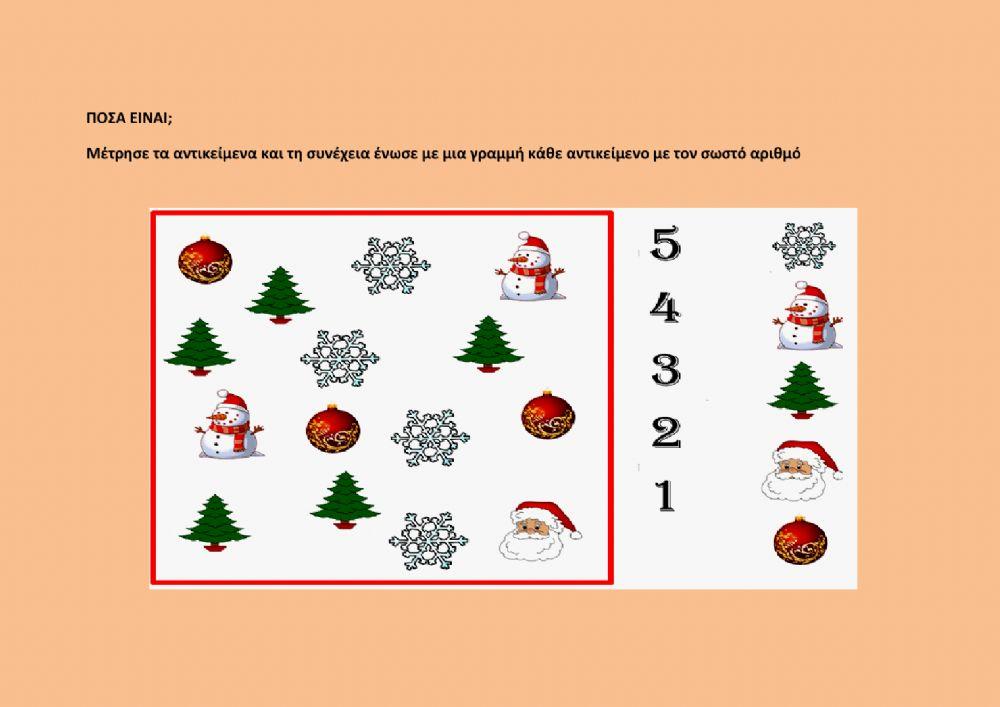 ΠΟΣΑ ΕΙΝΑΙ;

Μέτρησε τα αντικείμενα και τη συνέχεια ένωσε με μια γραμμή κάθε αντικείμενο με τον σωστό αριθμό

5
4
3
2
1