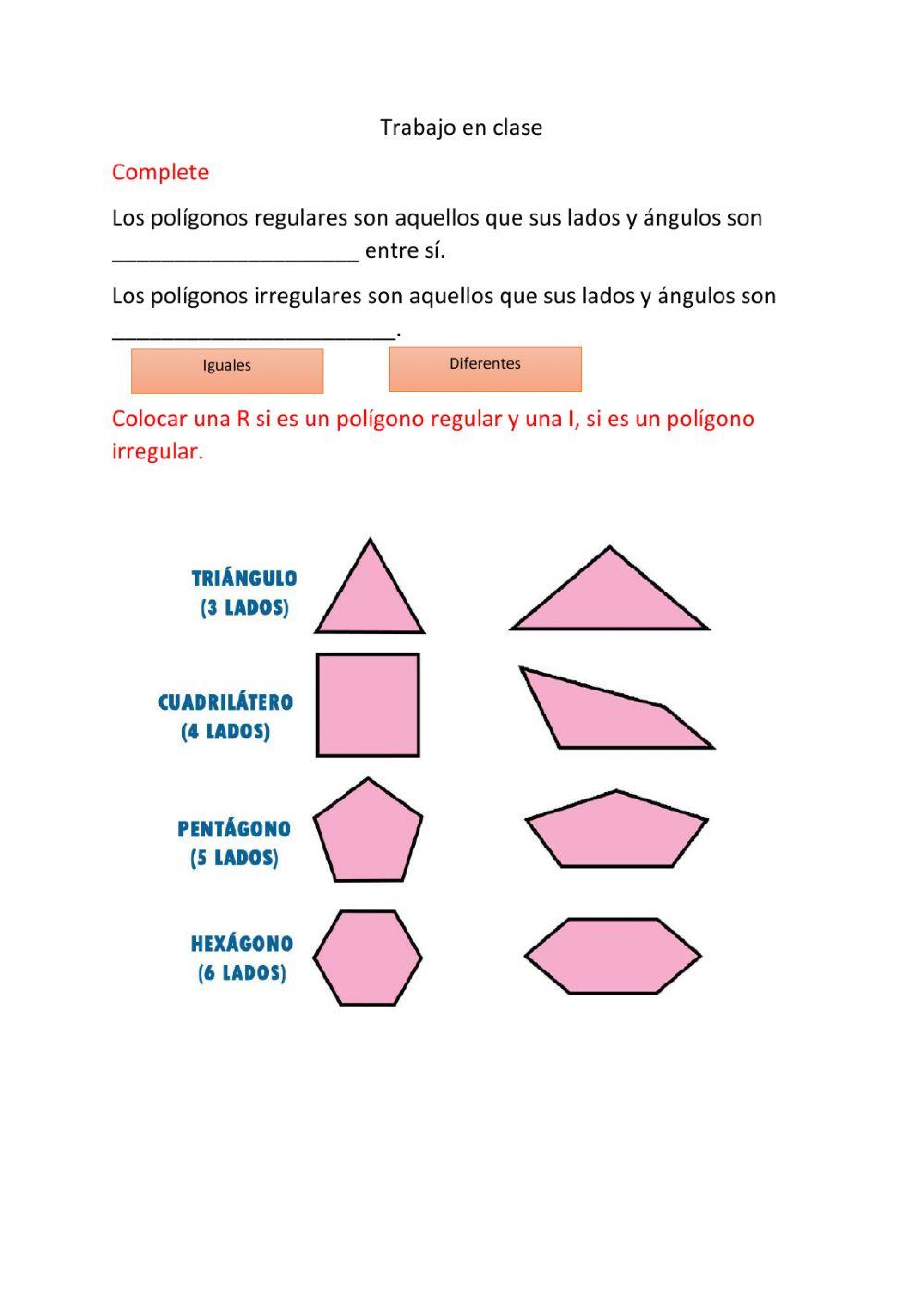 Trabajo en clase

Complete

Los polígonos regulares son aquellos que sus lados y ángulos son ____________________ entre sí.

Los polígonos irregulares son aquellos que sus lados y ángulos son _______________________.

Iguales

Diferentes

Colocar una R si es un polígono regular y una I, si es un polígono irregular.

TRIÁNGULO (3 LADOS)

CUADRILÁTERO (4 LADOS)

PENTÁGONO (5 LADOS)

HEXÁGONO (6 LADOS)