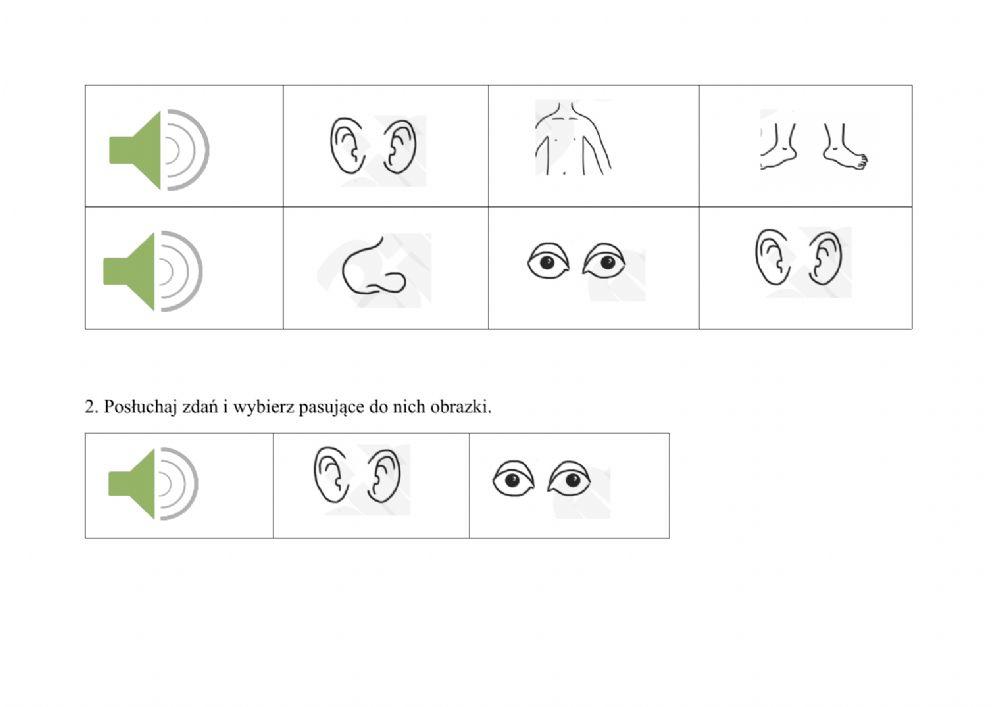 2. Posłuchaj zdań i wybierz pasujące do nich obrazki.