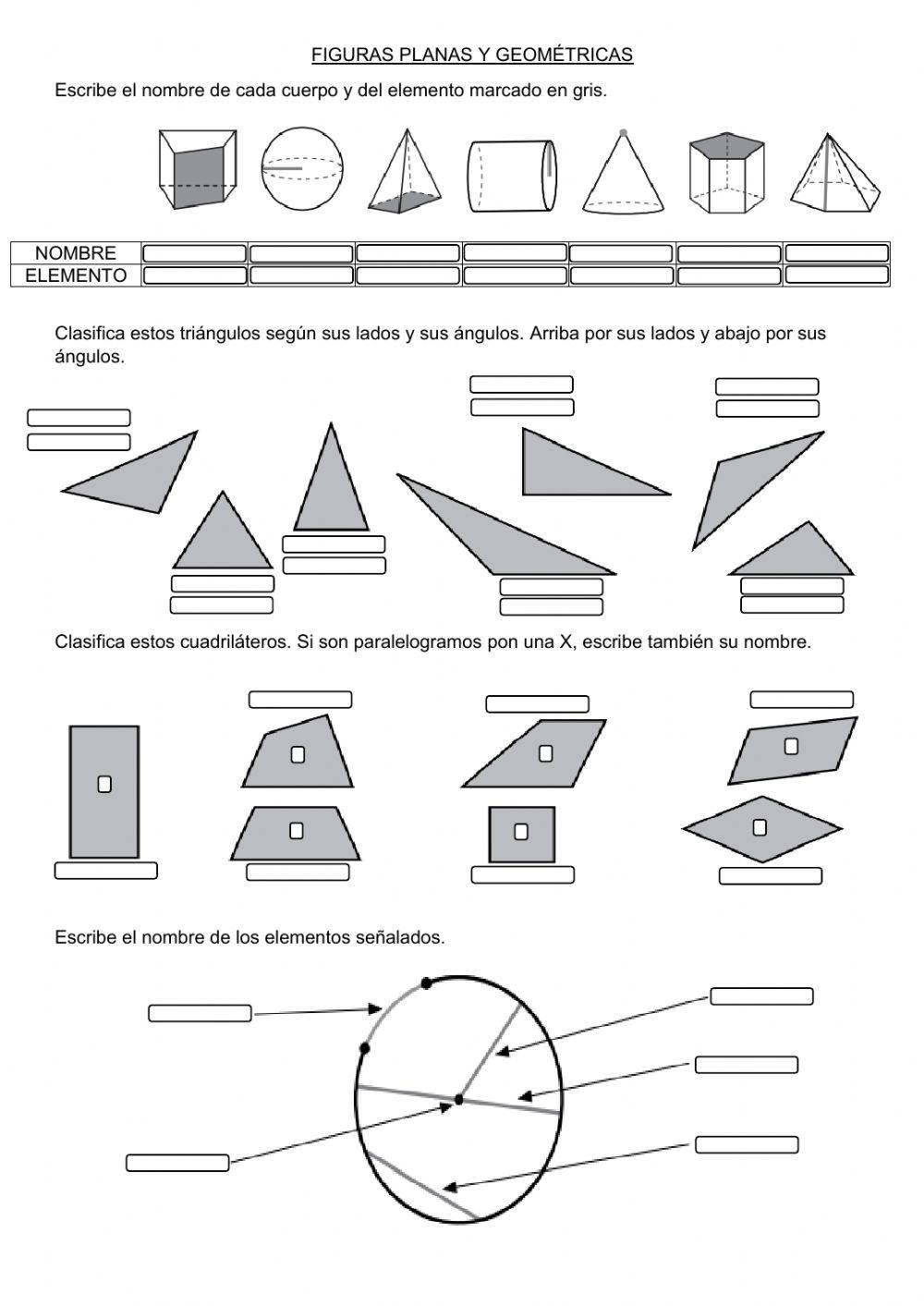 FIGURAS PLANAS Y GEOMÉTRICAS

Escribe el nombre de cada cuerpo y del elemento marcado en gris.

| NOMBRE | | | | | | | |
|---|---|---|---|---|---|---|---|
| ELEMENTO | | | | | | | |

Clasifica estos triángulos según sus lados y sus ángulos. Arriba por sus lados y abajo por sus ángulos.

Clasifica estos cuadriláteros. Si son paralelogramos pon una X, escribe también su nombre.

Escribe el nombre de los elementos señalados.