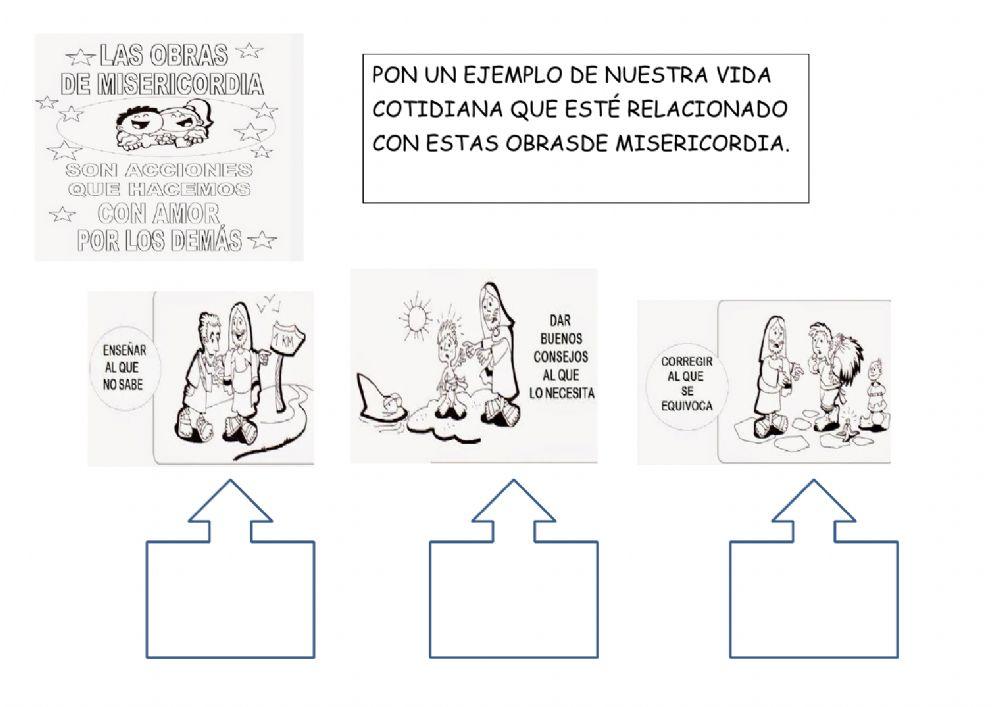 LAS OBRAS DE MISERICORDIA

SON ACCIONES QUE HACEMOS CON AMOR POR LOS DEMÁS

PON UN EJEMPLO DE NUESTRA VIDA COTIDIANA QUE ESTÉ RELACIONADO CON ESTAS OBRASDE MISERICORDIA.

ENSEÑAR AL QUE NO SABE

1 KM

DAR BUENOS CONSEJOS AL QUE LO NECESITA

CORREGIR AL QUE SE EQUIVOCA