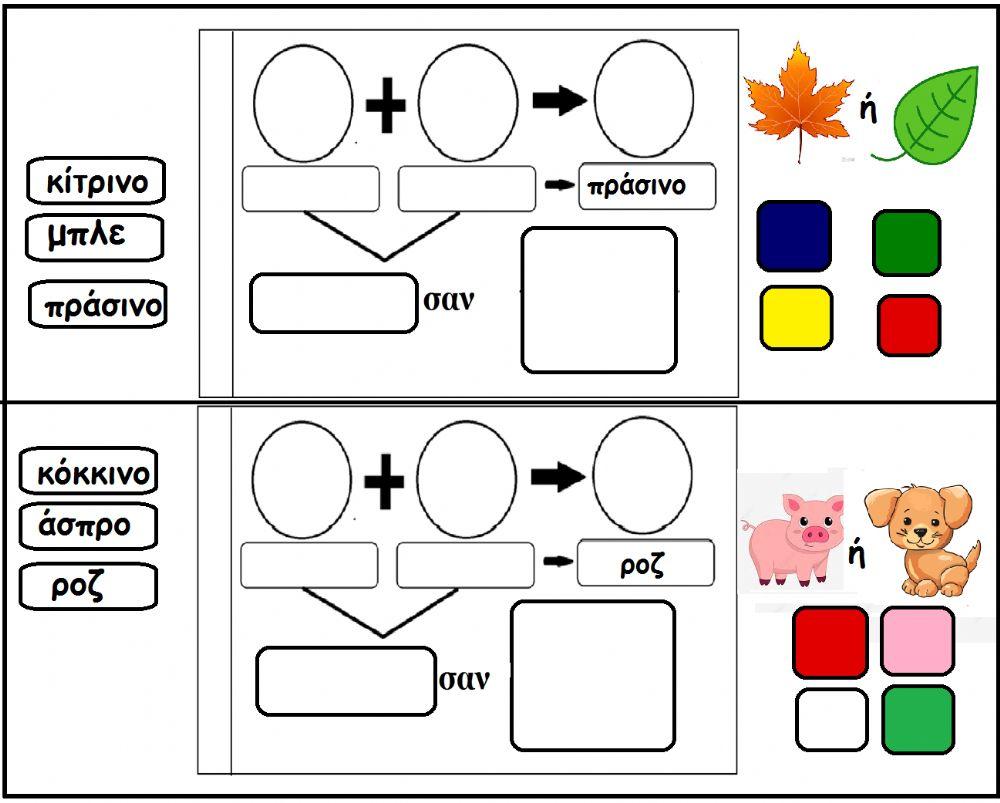 κίτρινο
μπλε
πράσινο

+

πράσινο

σαν

ή

κόκκινο
άσπρο
ροζ

+

ροζ

σαν

ή