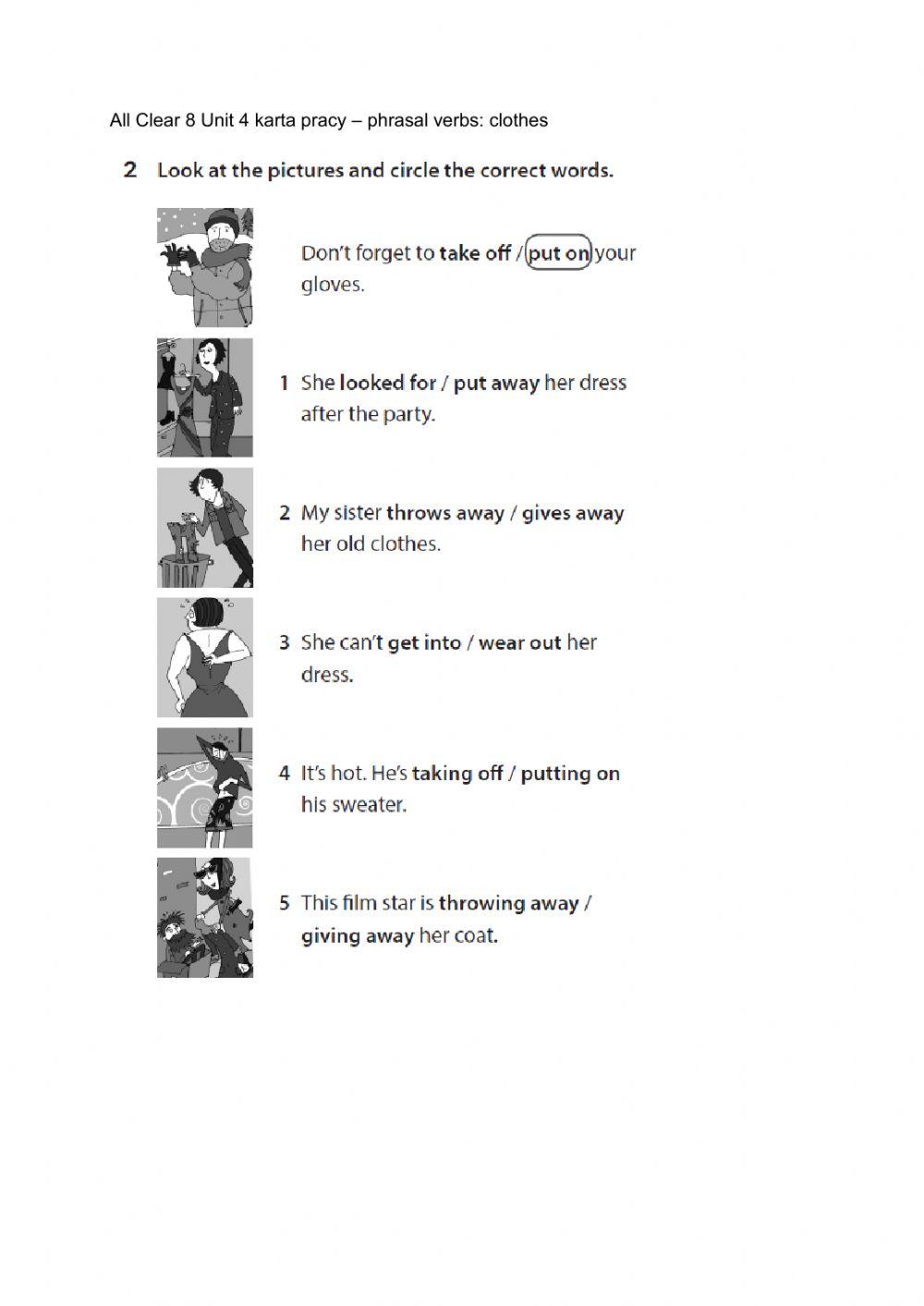 All Clear 8 Unit 4 karta pracy – phrasal verbs: clothes

2 Look at the pictures and circle the correct words.

Don't forget to take off / put on your gloves.

1 She looked for / put away her dress after the party.

2 My sister throws away / gives away her old clothes.

3 She can't get into / wear out her dress.

4 It's hot. He's taking off / putting on his sweater.

5 This film star is throwing away / giving away her coat.