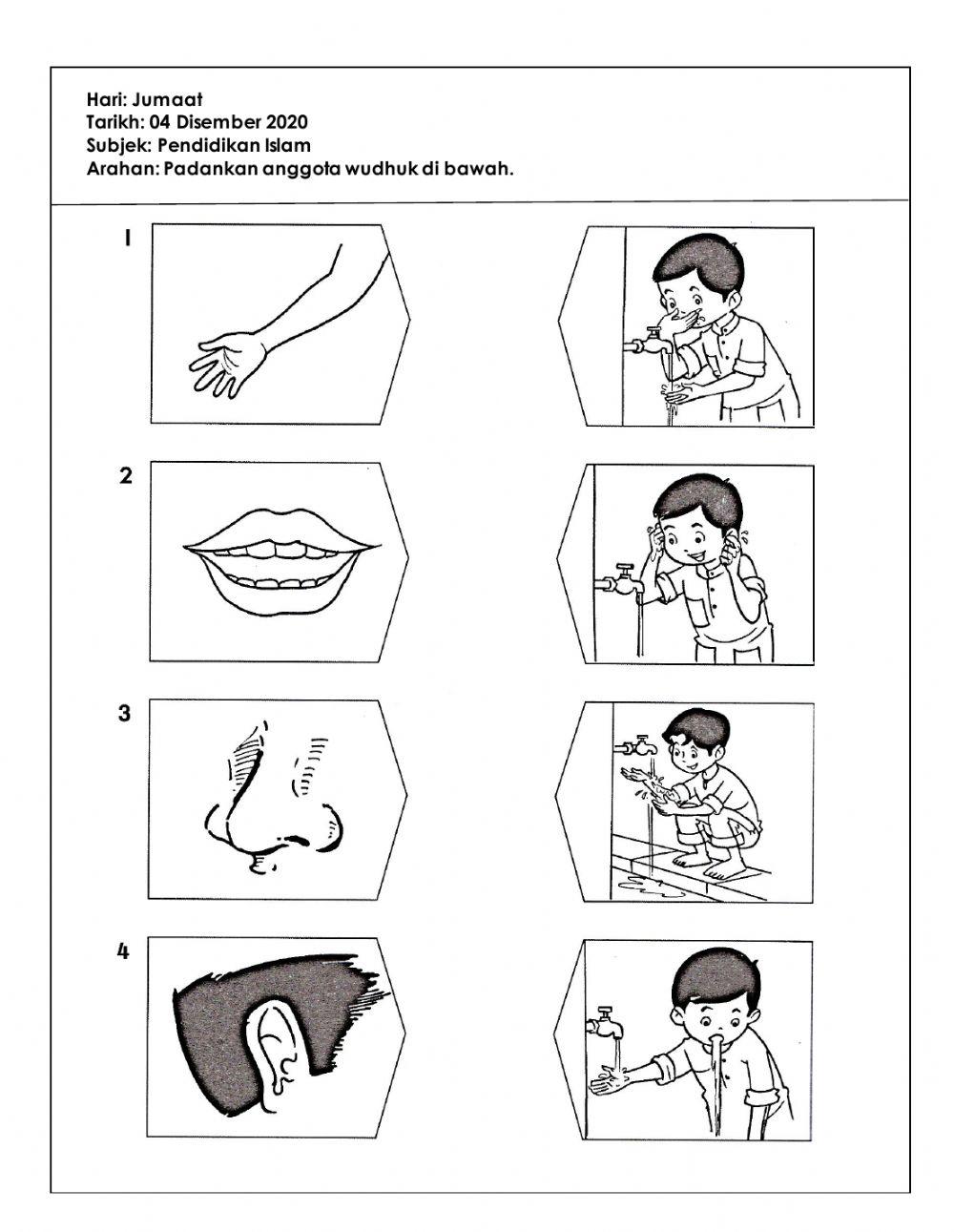 Hari: Jumaat
Tarikh: 04 Disember 2020
Subjek: Pendidikan Islam
Arahan: Padankan anggota wudhuk di bawah.

1

2

3

4