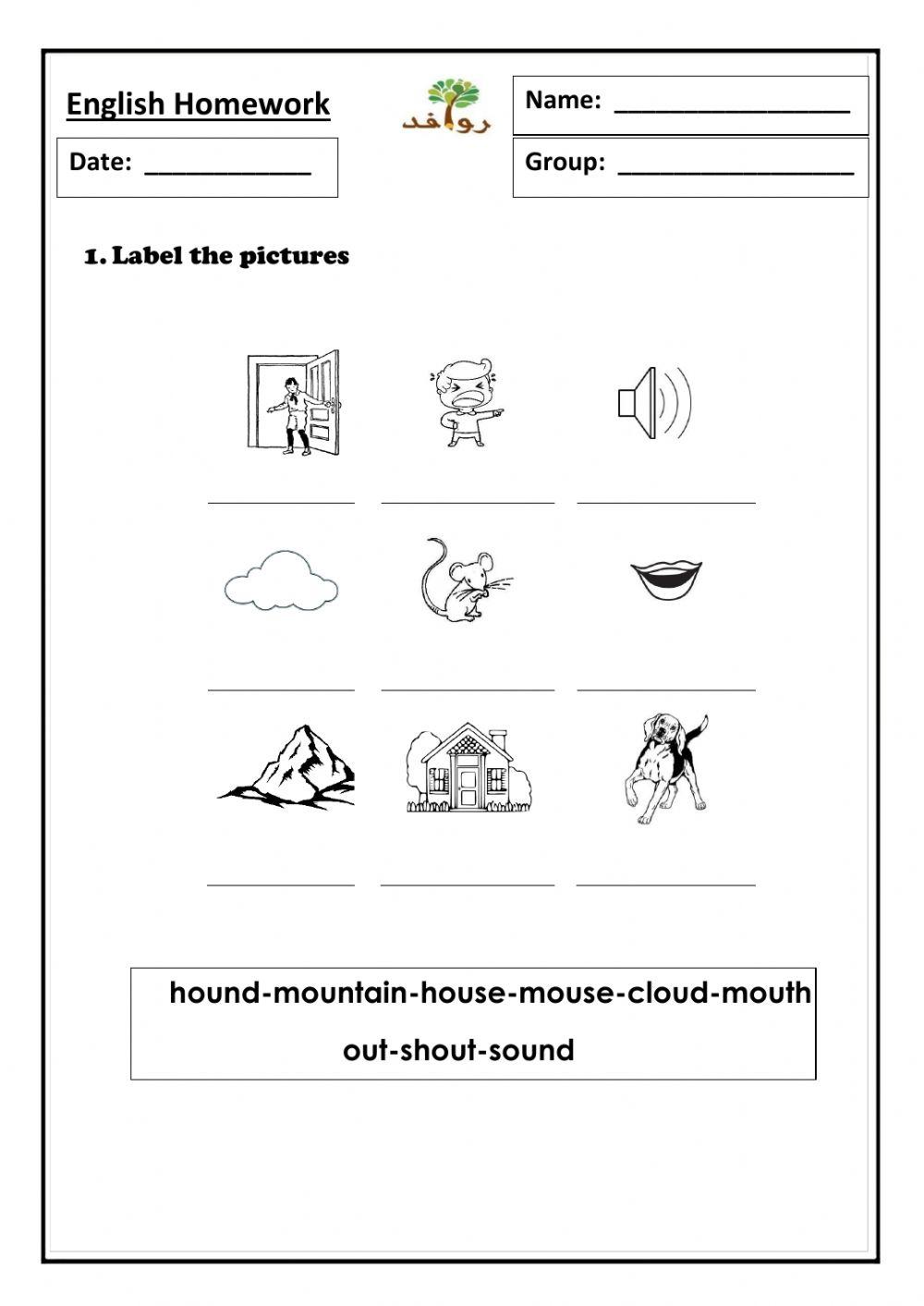 English Homework

روافد

Name: ________________

Date: ____________

Group: ________________

1. Label the pictures

hound-mountain-house-mouse-cloud-mouth

out-shout-sound