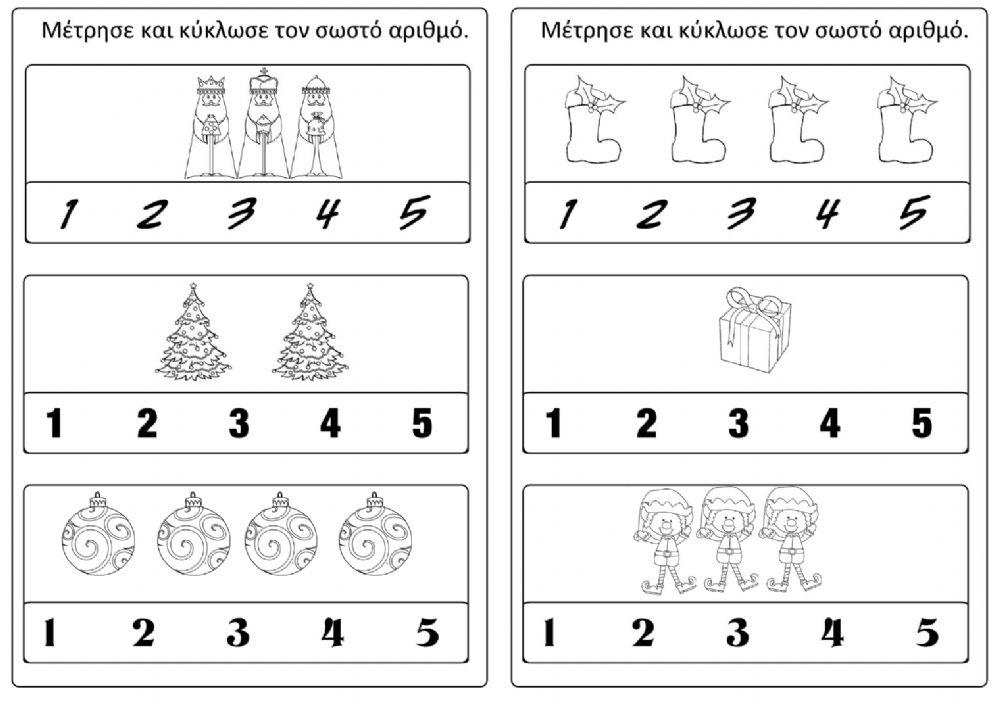 Μέτρησε και κύκλωσε τον σωστό αριθμό.

1 2 3 4 5

1 2 3 4 5

1 2 3 4 5

Μέτρησε και κύκλωσε τον σωστό αριθμό.

1 2 3 4 5

1 2 3 4 5

1 2 3 4 5