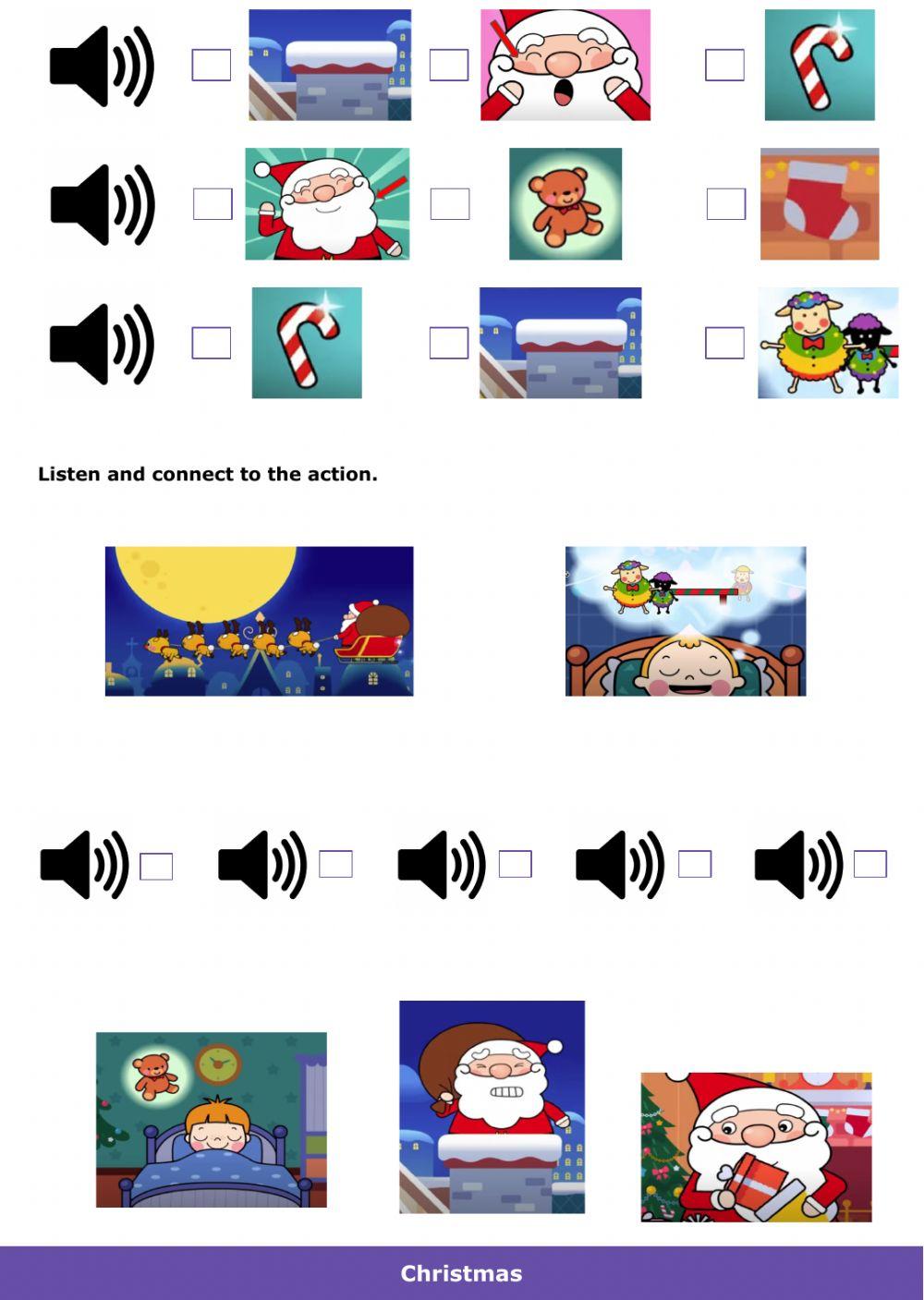 Listen and connect to the action.

Christmas