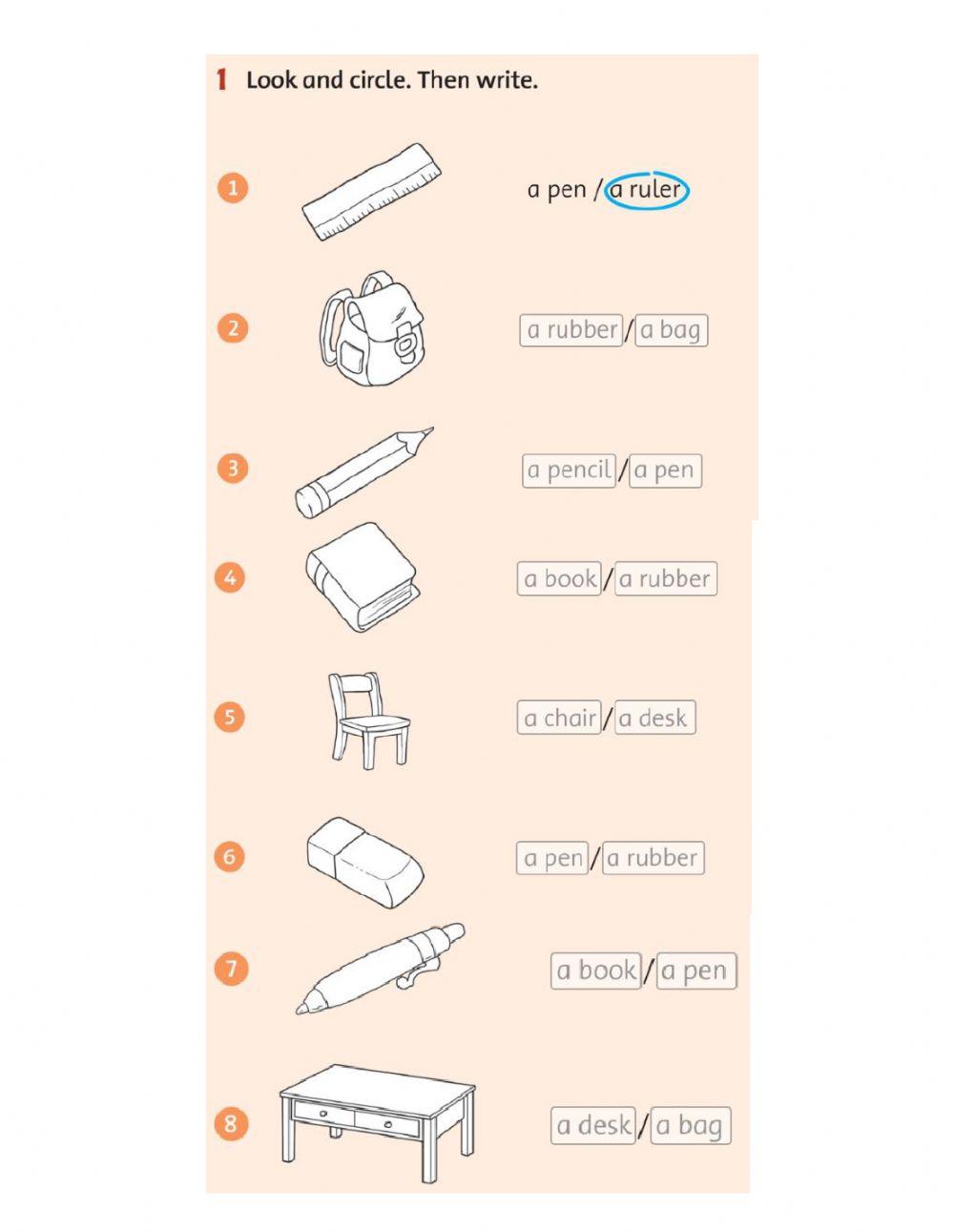 1 Look and circle. Then write.

1 a pen / a ruler

2 a rubber / a bag

3 a pencil / a pen

4 a book / a rubber

5 a chair / a desk

6 a pen / a rubber

7 a book / a pen

8 a desk / a bag